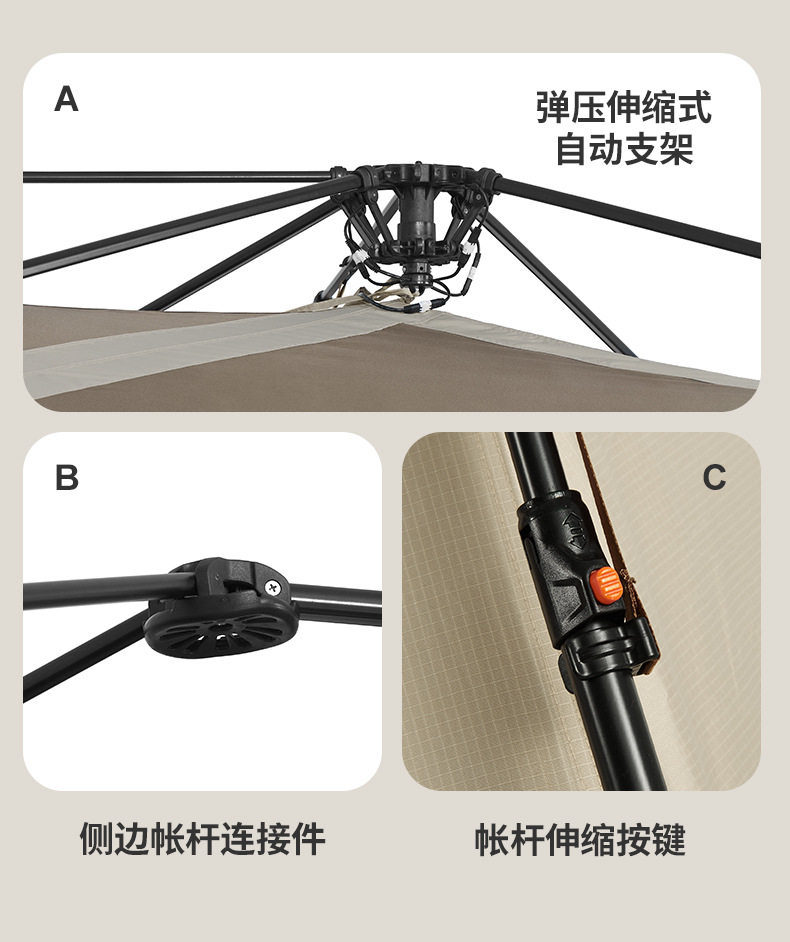 A

弹压伸缩式
自动支架

B

C

侧边帐杆连接件

帐杆伸缩按键