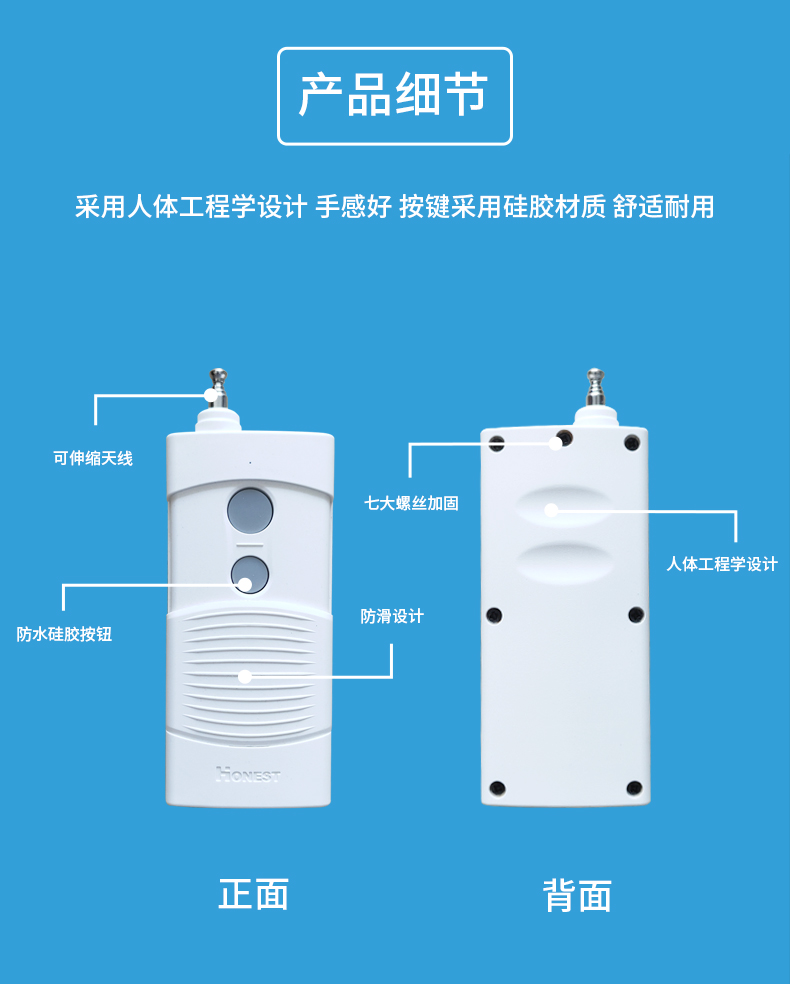 产品细节

采用人体工程学设计 手感好 按键采用硅胶材质 舒适耐用

可伸缩天线

防水硅胶按钮

防滑设计

HONEST

七大螺丝加固

人体工程学设计

正面

背面