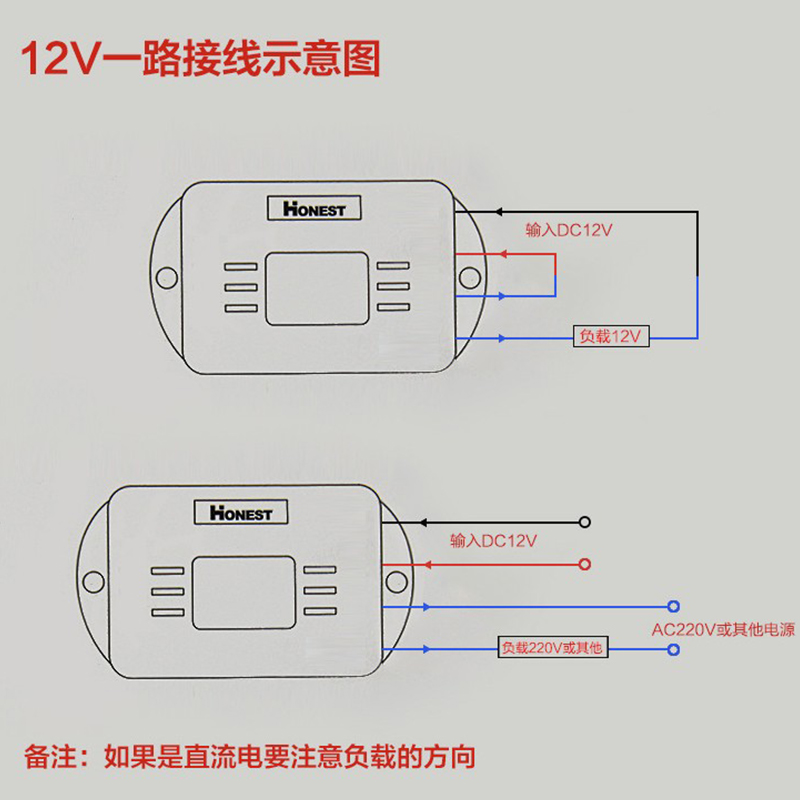 12V一路接线示意图

HONEST

输入DC12V

负载12V

HONEST

输入DC12V

AC220V或其他电源

负载220V或其他

备注：如果是直流电要注意负载的方向