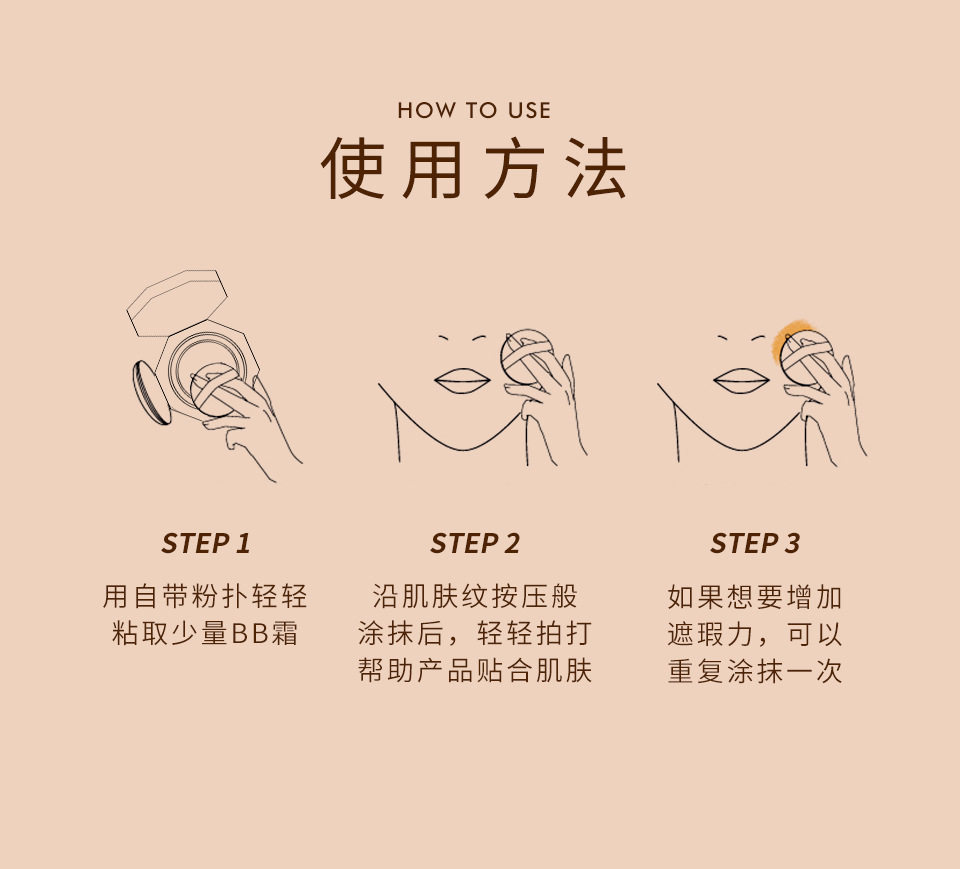 HOW TO USE
使用方法

STEP 1
用自带粉扑轻轻粘取少量BB霜

STEP 2
沿肌肤纹按压般涂抹后，轻轻拍打帮助产品贴合肌肤

STEP 3
如果想要增加遮瑕力，可以重复涂抹一次