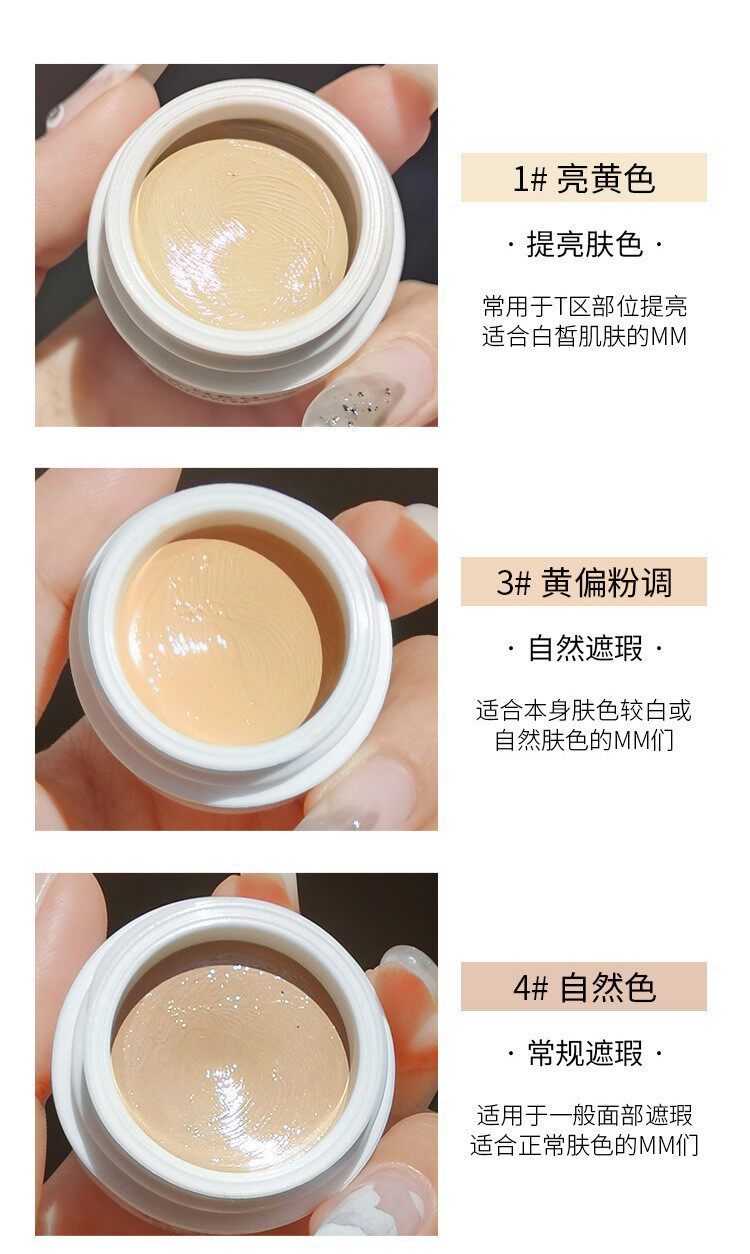 1# 亮黄色

· 提亮肤色 ·

常用于T区部位提亮
适合白皙肌肤的MM

3# 黄偏粉调

· 自然遮瑕 ·

适合本身肤色较白或
自然肤色的MM们

4# 自然色

· 常规遮瑕 ·

适用于一般面部遮瑕
适合正常肤色的MM们