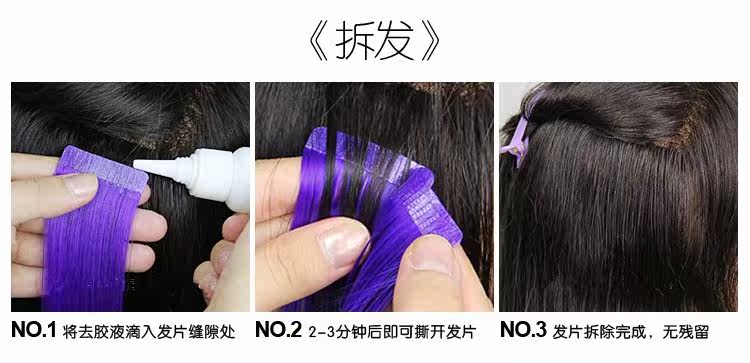 《拆发》

NO.1 将去胶液滴入发片缝隙处

NO.2 2-3分钟后即可撕开发片

NO.3 发片拆除完成，无残留