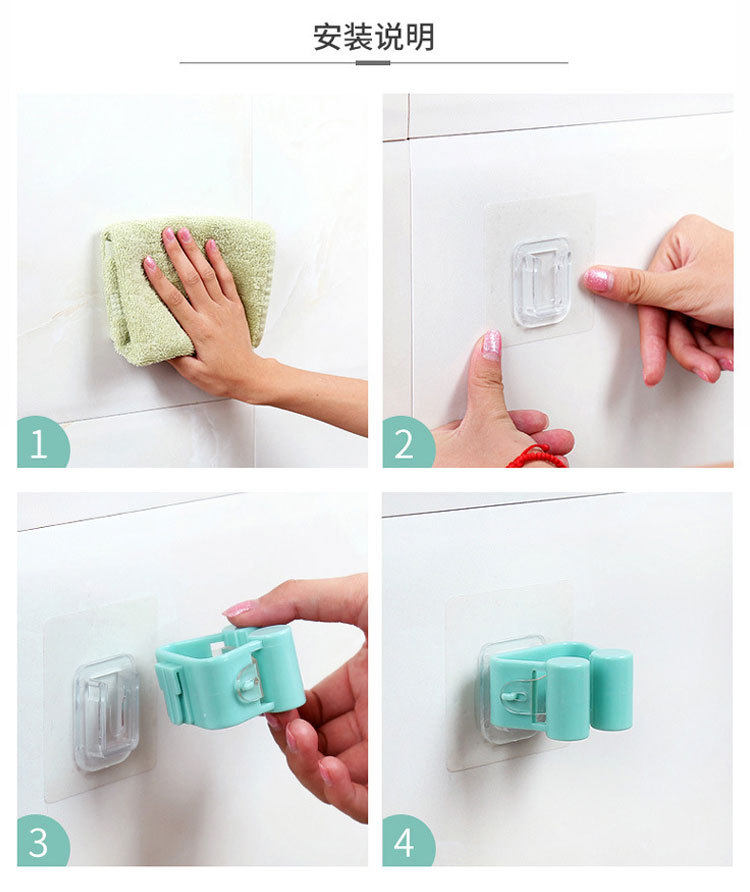 安装说明

1

2

3

4