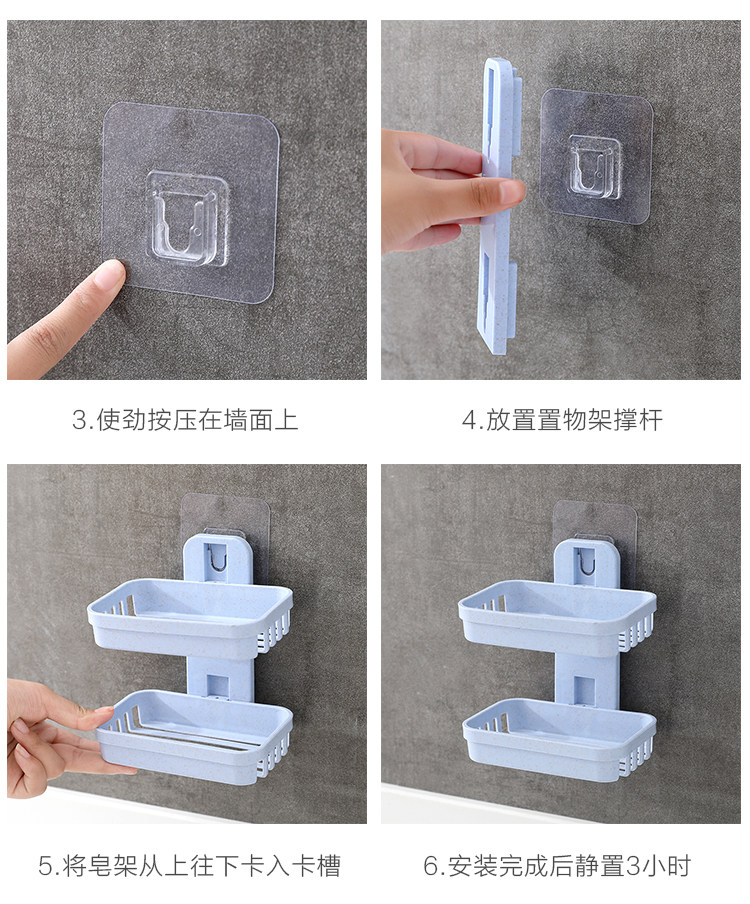 3.使劲按压在墙面上

4.放置置物架撑杆

5.将皂架从上往下卡入卡槽

6.安装完成后静置3小时