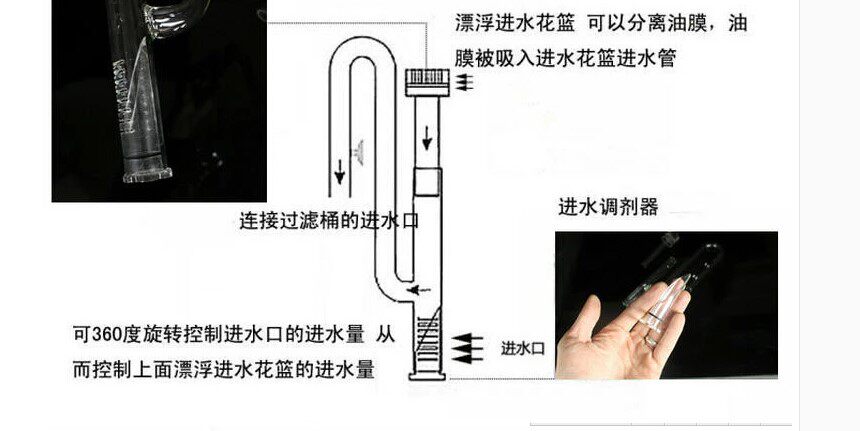 漂浮进水花篮 可以分离油膜，油膜被吸入进水花篮进水管

连接过滤桶的进水口

进水调剂器

可360度旋转控制进水口的进水量 从而控制上面漂浮进水花篮的进水量

进水口