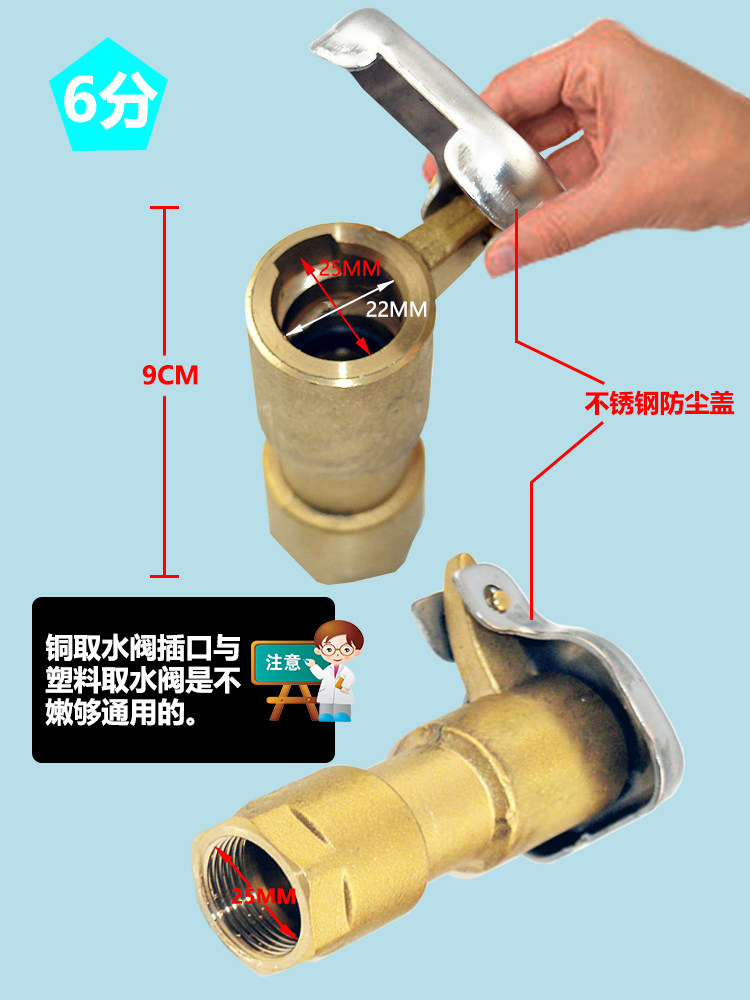 6分

25MM

22MM

9CM

不锈钢防尘盖

铜取水阀插口与塑料取水阀是不嫩够通用的。

注意

25MM