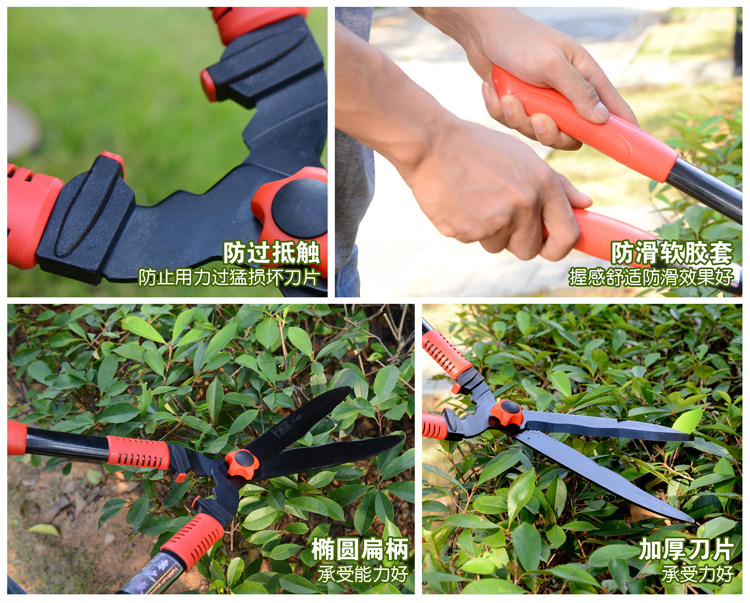 防过抵触
防止用力过猛损坏刀片

防滑软胶套
握感舒适防滑效果好

椭圆扁柄
承受能力好

加厚刀片
承受力好