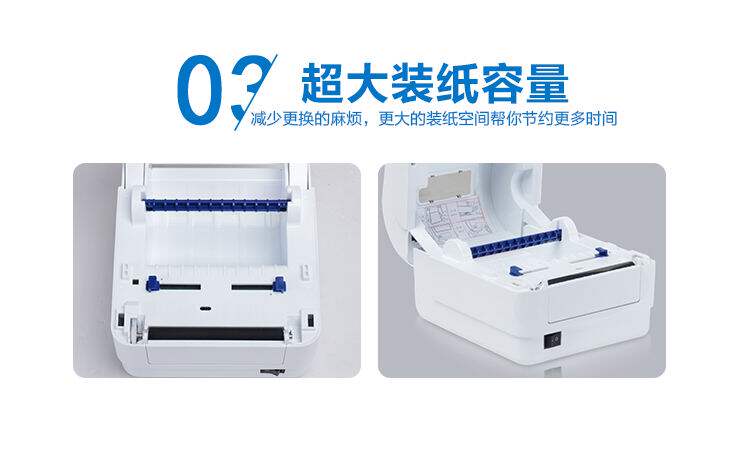 03 超大装纸容量

减少更换的麻烦，更大的装纸空间帮你节约更多时间