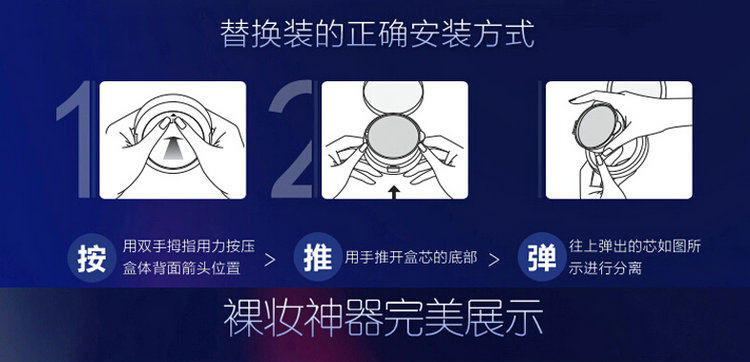 替换装的正确安装方式

1

2

按 用双手拇指用力按压盒体背面箭头位置 >

推 用手推开盒芯的底部 >

弹 往上弹出的芯如图所示进行分离

裸妆神器完美展示