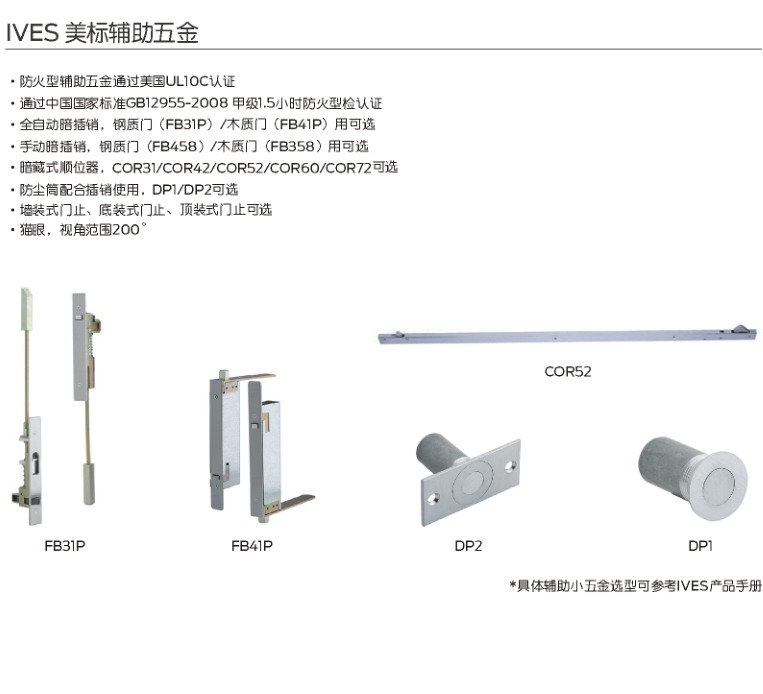 IVES 美标辅助五金

• 防火型辅助五金通过美国UL10C认证
• 通过中国国家标准GB12955-2008 甲级1.5小时防火型检认证
• 全自动暗插销，钢质门（FB31P）/木质门（FB41P）用可选
• 手动暗插销，钢质门（FB458）/木质门（FB358）用可选
• 暗藏式顺位器，COR31/COR42/COR52/COR60/COR72可选
• 防尘筒配合插销使用，DP1/DP2可选
• 墙装式门止、底装式门止、顶装式门止可选
• 猫眼，视角范围200°

COR52

FB31P

FB41P

DP2

DP1

*具体辅助小五金选型可参考IVES产品手册