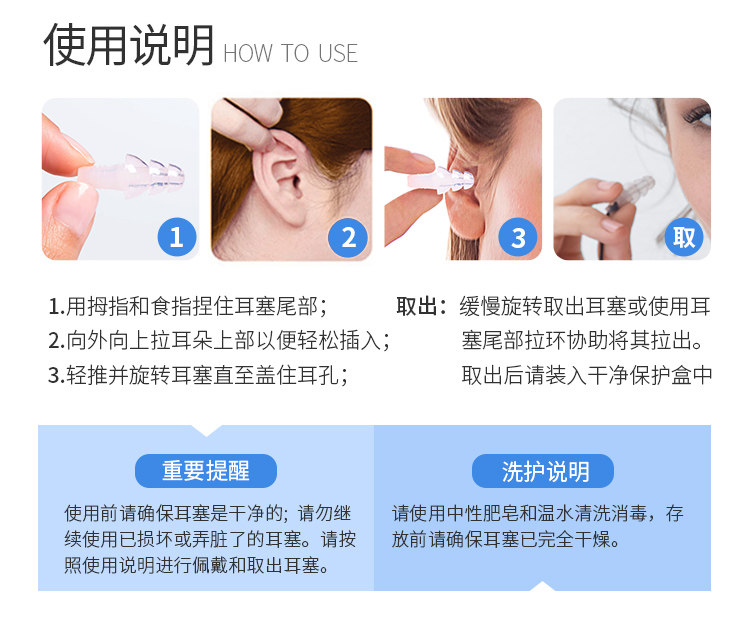 使用说明 HOW TO USE

1

2

3

取

1.用拇指和食指捏住耳塞尾部；
2.向外向上拉耳朵上部以便轻松插入；
3.轻推并旋转耳塞直至盖住耳孔；

取出：缓慢旋转取出耳塞或使用耳塞尾部拉环协助将其拉出。取出后请装入干净保护盒中

重要提醒

使用前请确保耳塞是干净的；请勿继续使用已损坏或弄脏了的耳塞。请按照使用说明进行佩戴和取出耳塞。

洗护说明

请使用中性肥皂和温水清洗消毒，存放前请确保耳塞已完全干燥。