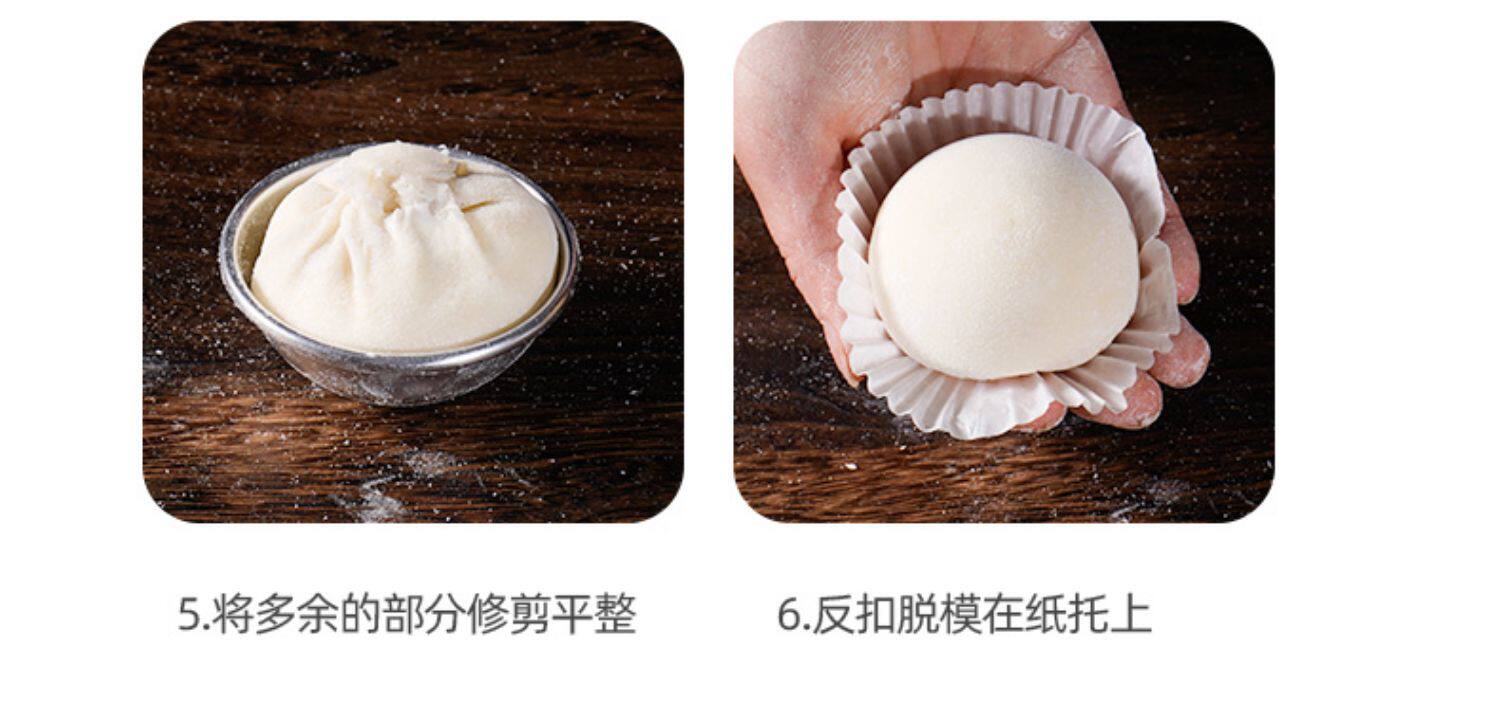 5.将多余的部分修剪平整

6.反扣脱模在纸托上