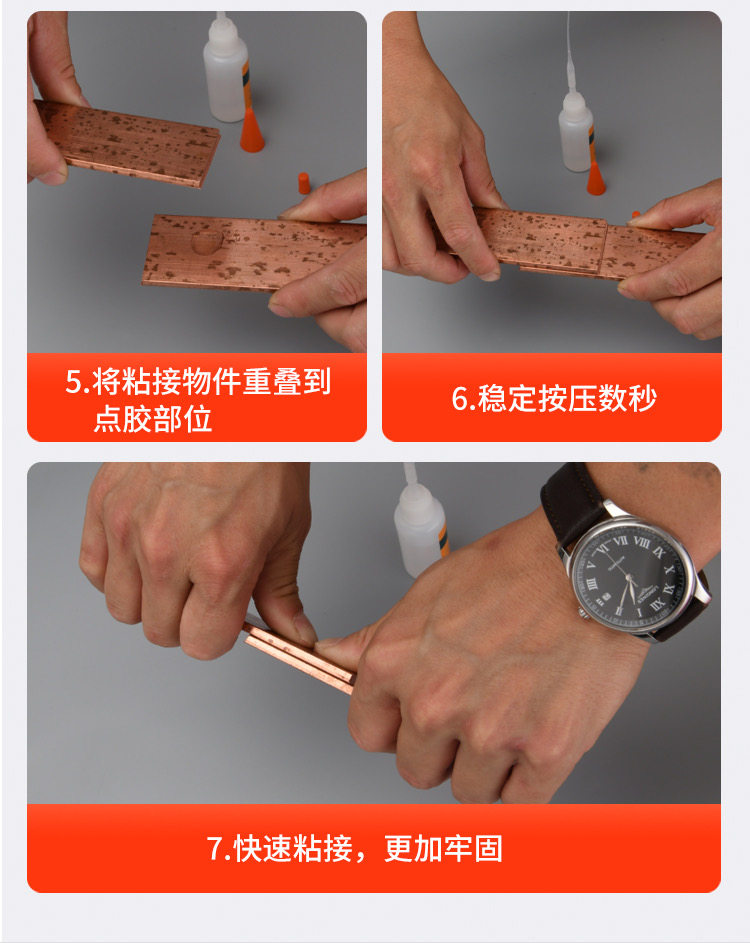 5.将粘接物件重叠到点胶部位

6.稳定按压数秒

7.快速粘接，更加牢固