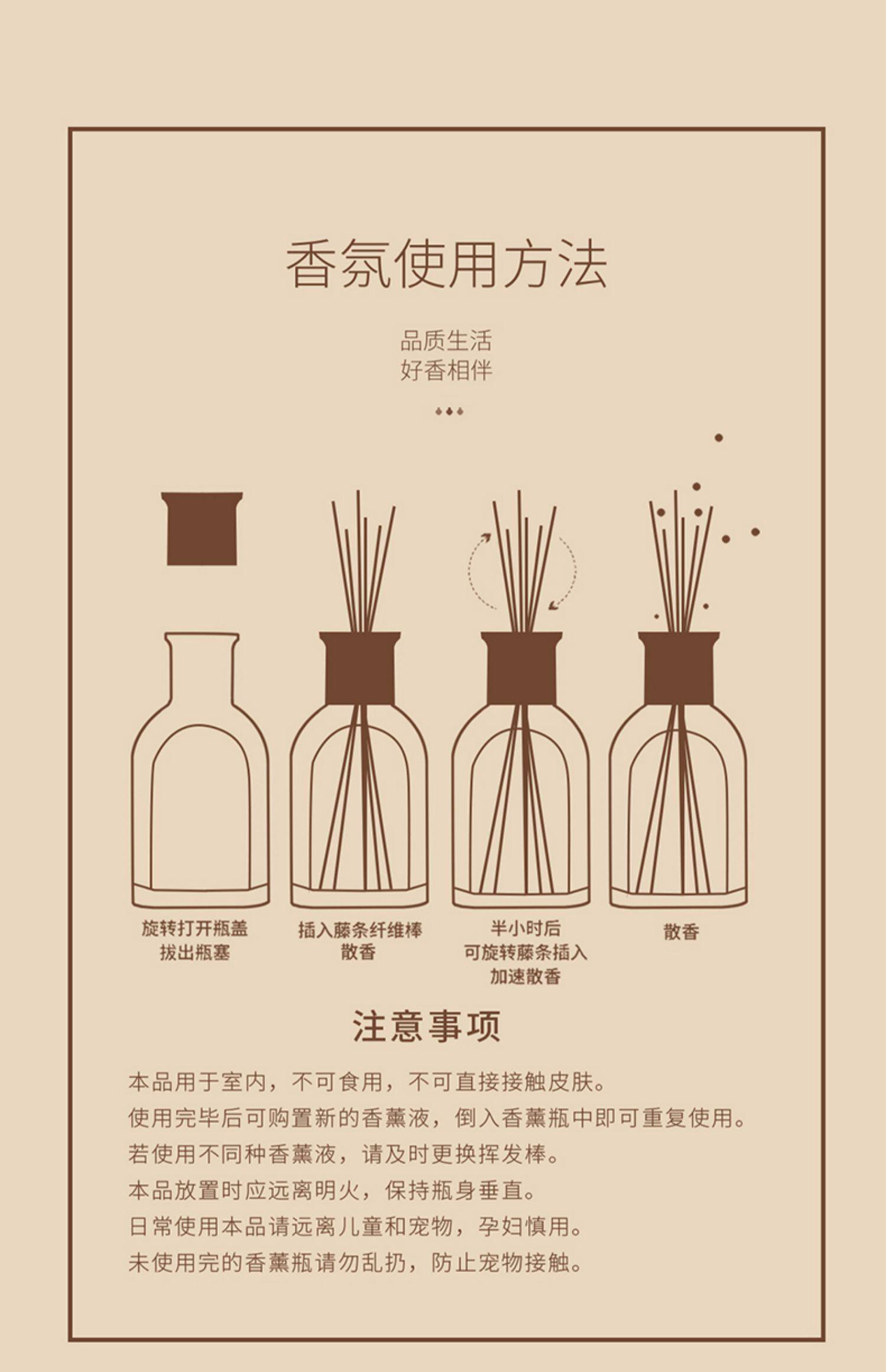 香氛使用方法

品质生活
好香相伴

旋转打开瓶盖
拔出瓶塞

插入藤条纤维棒
散香

半小时后
可旋转藤条插入
加速散香

散香

注意事项

本品用于室内，不可食用，不可直接接触皮肤。
使用完毕后可购置新的香薰液，倒入香薰瓶中即可重复使用。
若使用不同种香薰液，请及时更换挥发棒。
本品放置时应远离明火，保持瓶身垂直。
日常使用本品请远离儿童和宠物，孕妇慎用。
未使用完的香薰瓶请勿乱扔，防止宠物接触。