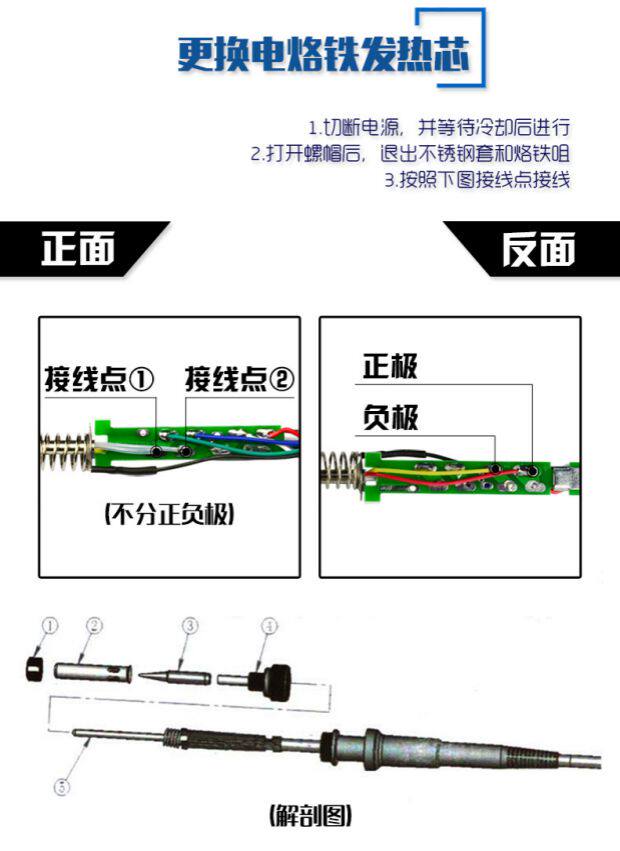 更换电烙铁发热芯

1.切断电源，并等待冷却后进行
2.打开螺帽后，退出不锈钢套和烙铁咀
3.按照下图接线点接线

正面

反面

接线点①　接线点②

(不分正负极)

正极

负极

①
②
③
④
⑤

(解剖图)