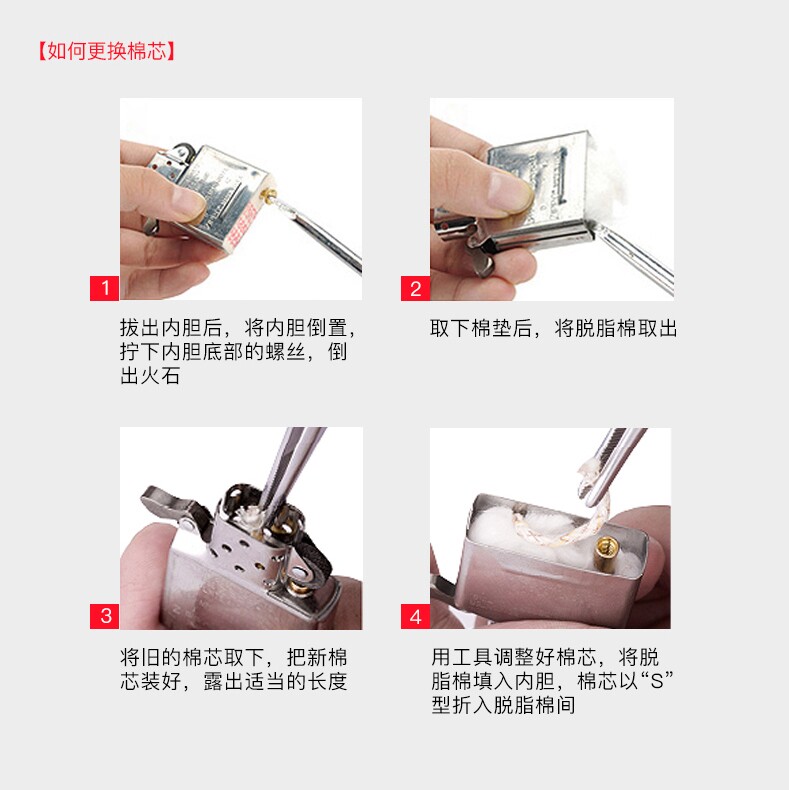 【如何更换棉芯】

1

拔出内胆后，将内胆倒置，拧下内胆底部的螺丝，倒出火石

2

取下棉垫后，将脱脂棉取出

3

将旧的棉芯取下，把新棉芯装好，露出适当的长度

4

用工具调整好棉芯，将脱脂棉填入内胆，棉芯以“S”型折入脱脂棉间