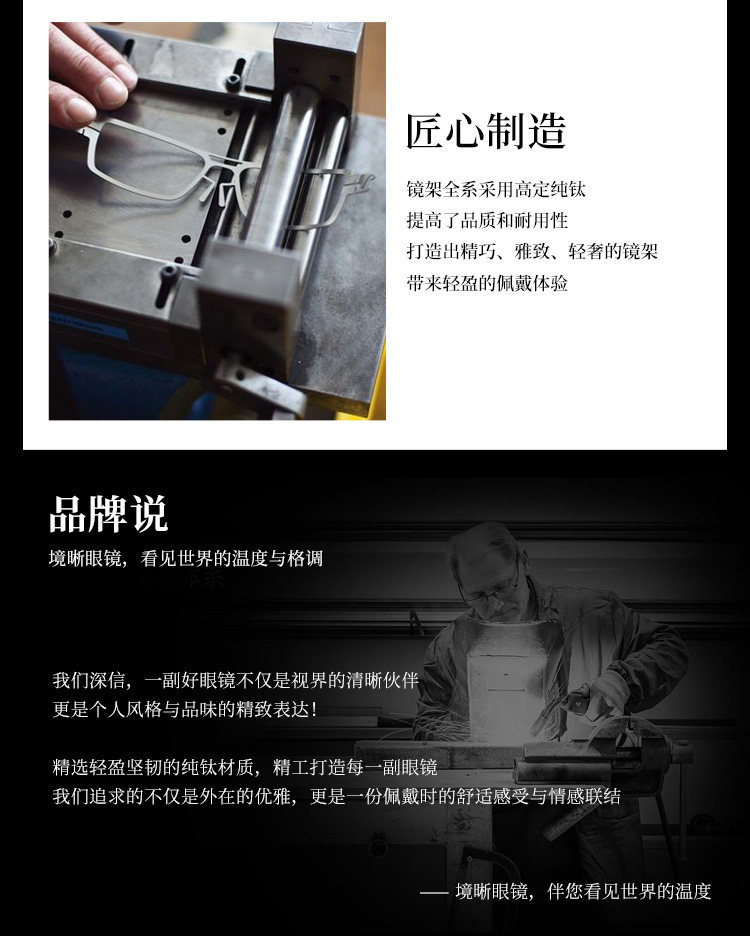 匠心制造

镜架全系采用高定纯钛
提高了品质和耐用性
打造出精巧、雅致、轻奢的镜架
带来轻盈的佩戴体验

品牌说

境晰眼镜，看见世界的温度与格调

我们深信，一副好眼镜不仅是视界的清晰伙伴
更是个人风格与品味的精致表达！

精选轻盈坚韧的纯钛材质，精工打造每一副眼镜
我们追求的不仅是外在的优雅，更是一份佩戴时的舒适感受与情感联结

—— 境晰眼镜，伴您看见世界的温度