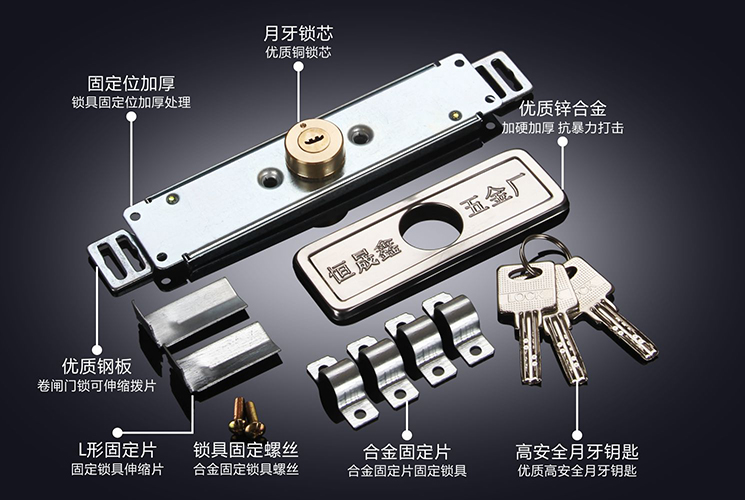 月牙锁芯
优质铜锁芯

固定位加厚
锁具固定位加厚处理

优质锌合金
加硬加厚 抗暴力打击

恒晟鑫 五金厂

LOCK

优质钢板
卷闸门锁可伸缩拨片

L形固定片
固定锁具伸缩片

锁具固定螺丝
合金固定锁具螺丝

合金固定片
合金固定片固定锁具

高安全月牙钥匙
优质高安全月牙钥匙