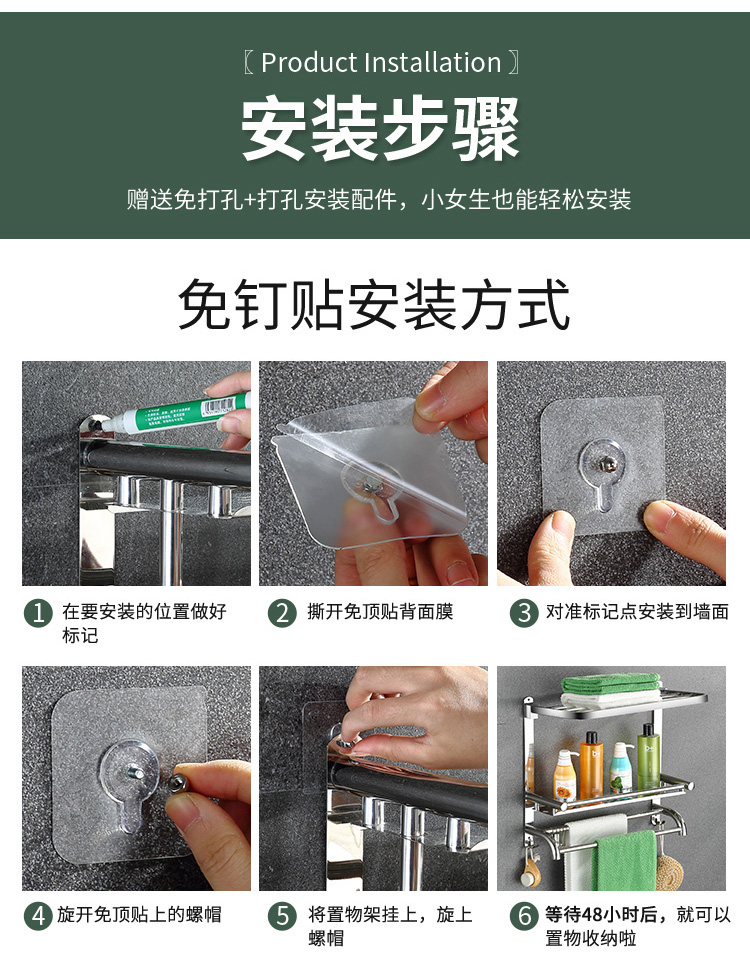 〖 Product Installation 〗

安装步骤

赠送免打孔+打孔安装配件，小女生也能轻松安装

免钉贴安装方式

1 在要安装的位置做好标记

2 撕开免顶贴背面膜

3 对准标记点安装到墙面

4 旋开免顶贴上的螺帽

5 将置物架挂上，旋上螺帽

6 等待48小时后，就可以置物收纳啦