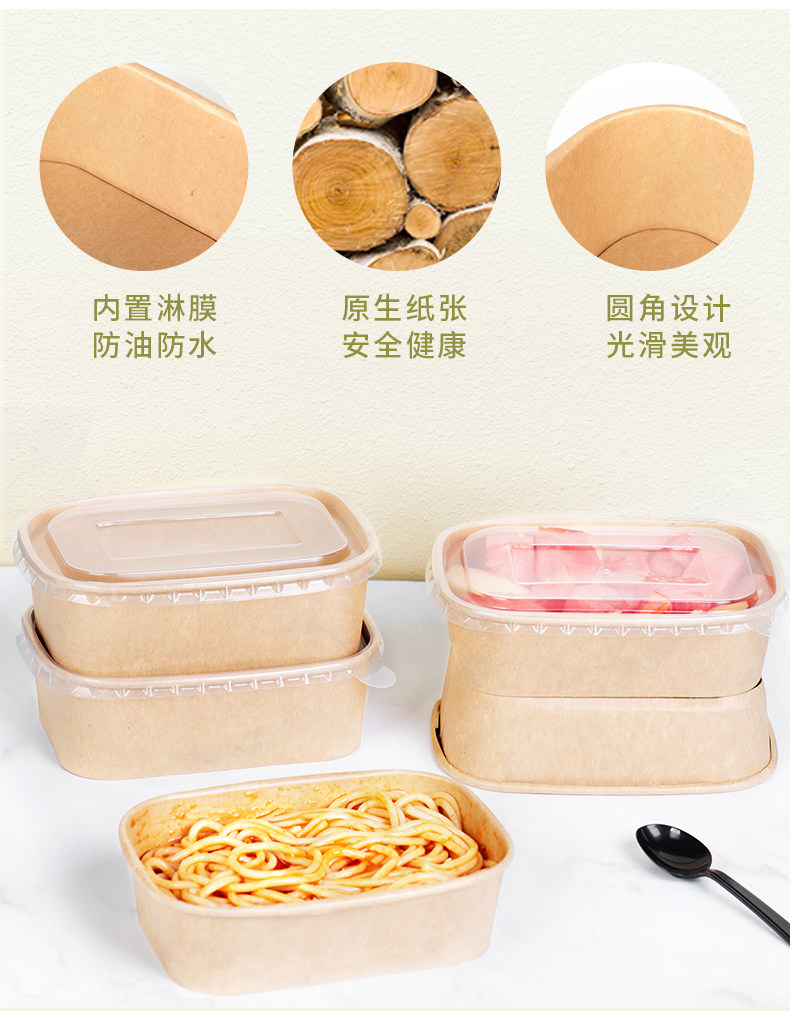 内置淋膜
防油防水

原生纸张
安全健康

圆角设计
光滑美观