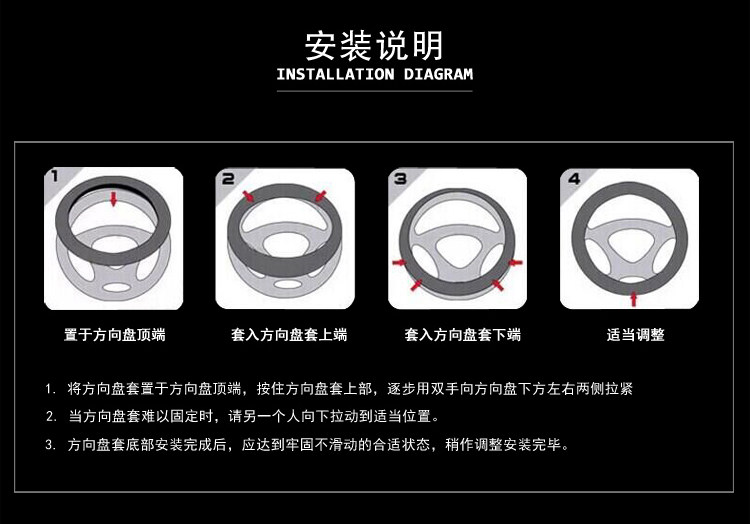 安装说明
INSTALLATION DIAGRAM

1

置于方向盘顶端

2

套入方向盘套上端

3

套入方向盘套下端

4

适当调整

1. 将方向盘套置于方向盘顶端，按住方向盘套上部，逐步用双手向方向盘下方左右两侧拉紧

2. 当方向盘套难以固定时，请另一个人向下拉动到适当位置。

3. 方向盘套底部安装完成后，应达到牢固不滑动的合适状态，稍作调整安装完毕。