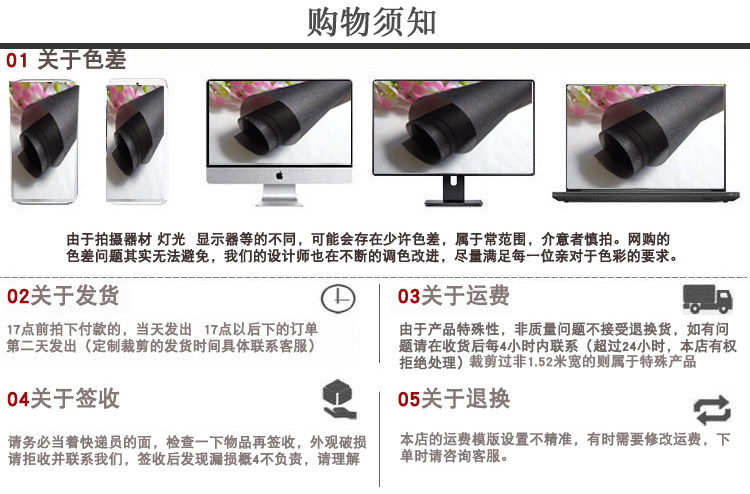 购物须知

01 关于色差

由于拍摄器材 灯光 显示器等的不同，可能会存在少许色差，属于常范围，介意者慎拍。网购的色差问题其实无法避免，我们的设计师也在不断的调色改进，尽量满足每一位亲对于色彩的要求。

02关于发货

17点前拍下付款的，当天发出 17点以后下的订单第二天发出（定制裁剪的发货时间具体联系客服）

03关于运费

由于产品特殊性，非质量问题不接受退换货，如有问题请在收货后每4小时内联系（超过24小时，本店有权拒绝处理）裁剪过非1.52米宽的则属于特殊产品

04关于签收

请务必当着快递员的面，检查一下物品再签收，外观破损请拒收并联系我们，签收后发现漏损概4不负责，请理解

05关于退换

本店的运费模版设置不精准，有时需要修改运费，下单时请咨询客服。