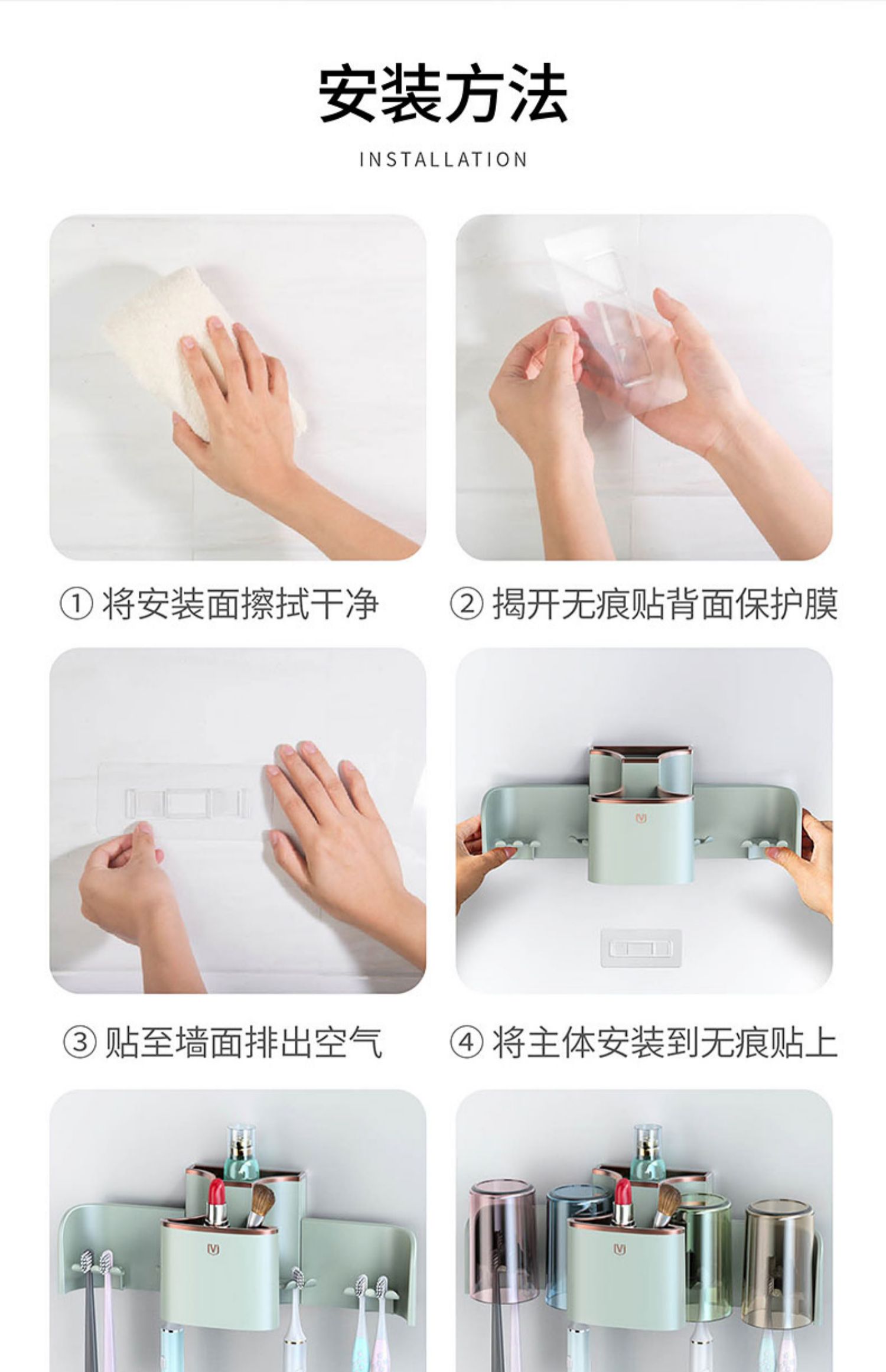 安装方法

INSTALLATION

① 将安装面擦拭干净

② 揭开无痕贴背面保护膜

③ 贴至墙面排出空气

④ 将主体安装到无痕贴上