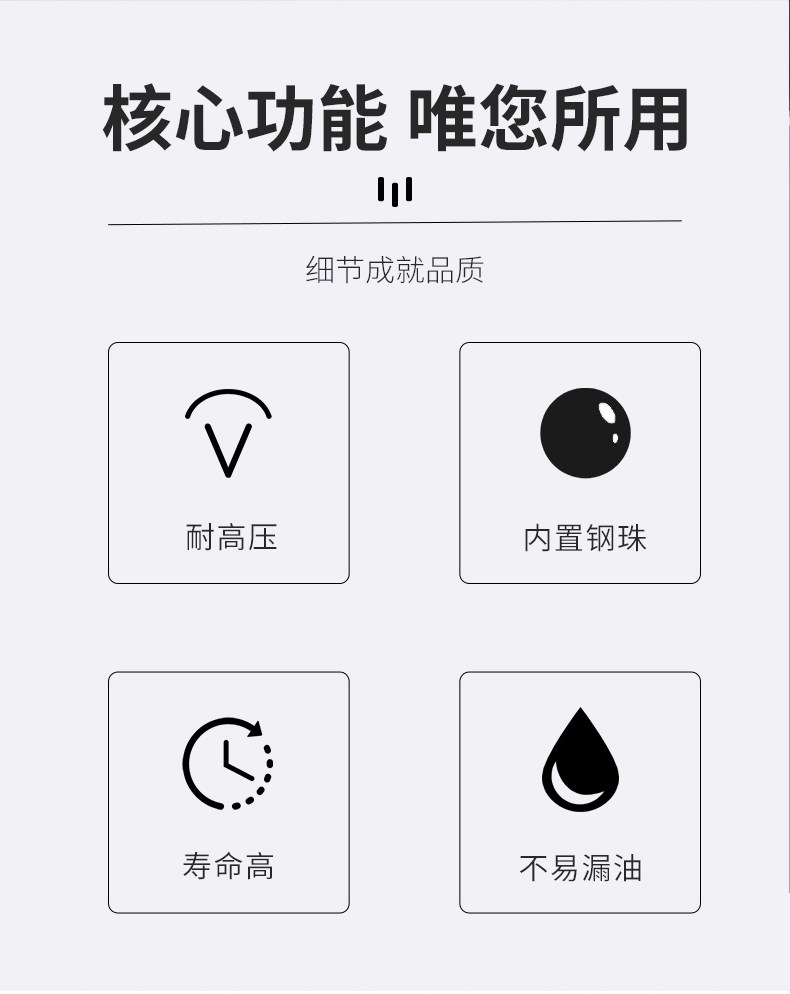 核心功能 唯您所用

细节成就品质

耐高压

内置钢珠

寿命高

不易漏油