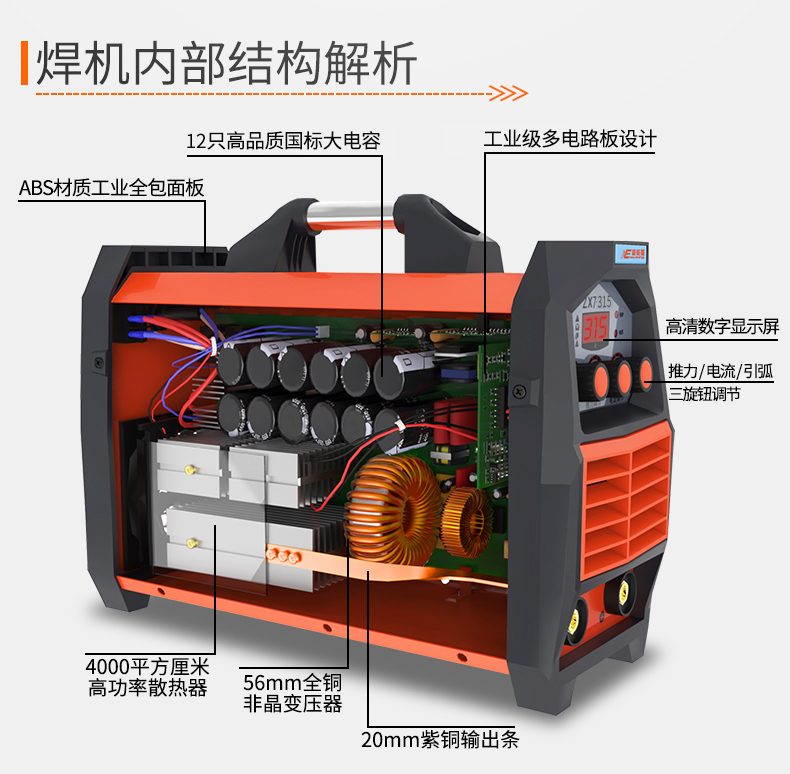 焊机内部结构解析

12只高品质国标大电容

工业级多电路板设计

ABS材质工业全包面板

ZX7315

315

高清数字显示屏

推力/电流/引弧
三旋钮调节

4000平方厘米
高功率散热器

56mm全铜
非晶变压器

20mm紫铜输出条