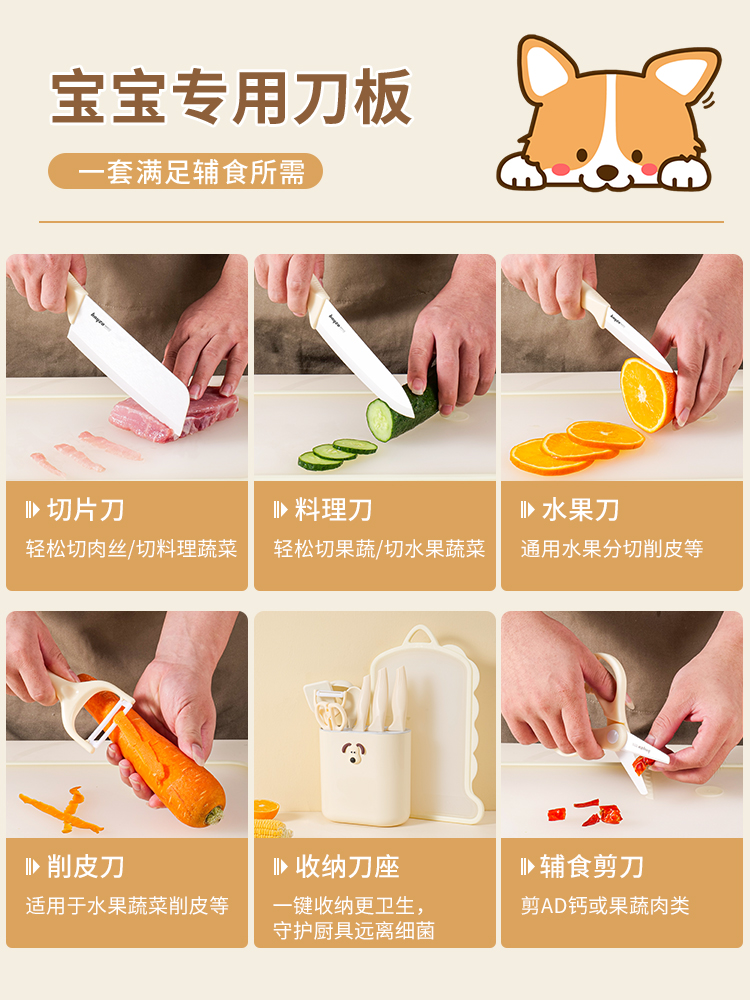 宝宝专用刀板

一套满足辅食所需

切片刀
轻松切肉丝/切料理蔬菜

料理刀
轻松切果蔬/切水果蔬菜

水果刀
通用水果分切削皮等

削皮刀
适用于水果蔬菜削皮等

收纳刀座
一键收纳更卫生，守护厨具远离细菌

辅食剪刀
剪AD钙或果蔬肉类