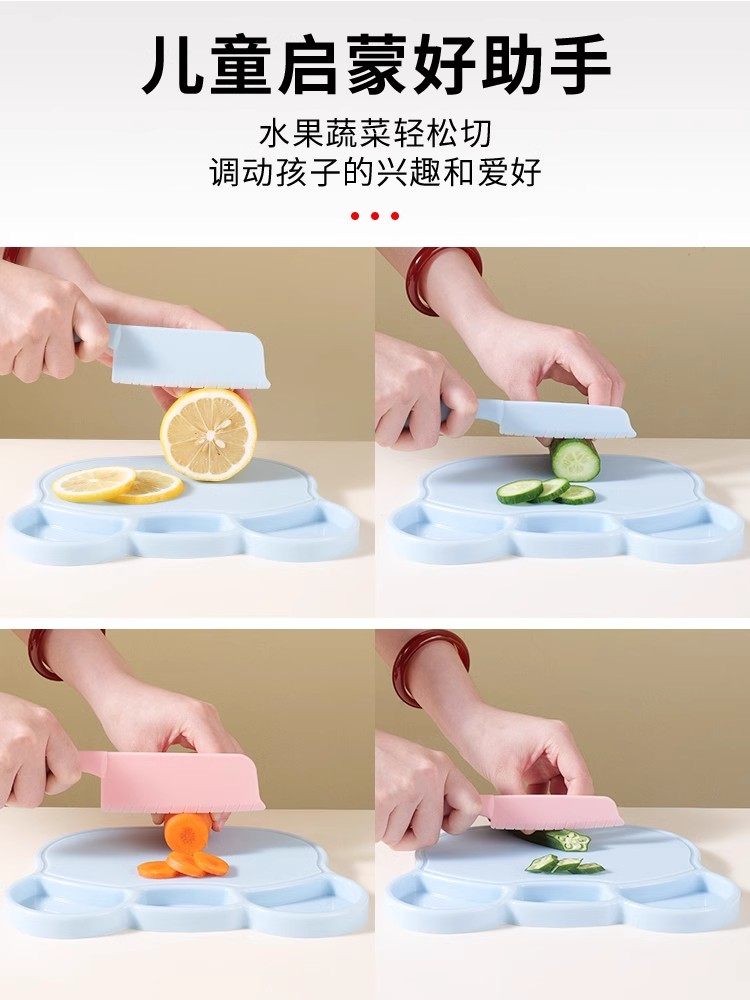 儿童启蒙好助手

水果蔬菜轻松切
调动孩子的兴趣和爱好