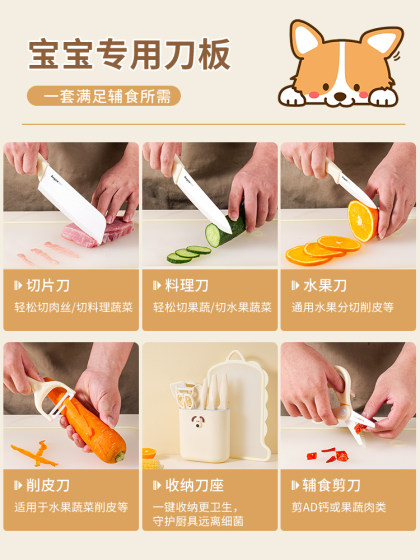 宝宝专用刀板

一套满足辅食所需

切片刀
轻松切肉丝/切料理蔬菜

料理刀
轻松切果蔬/切水果蔬菜

水果刀
通用水果分切削皮等

削皮刀
适用于水果蔬菜削皮等

收纳刀座
一键收纳更卫生，守护厨具远离细菌

辅食剪刀
剪AD钙或果蔬肉类