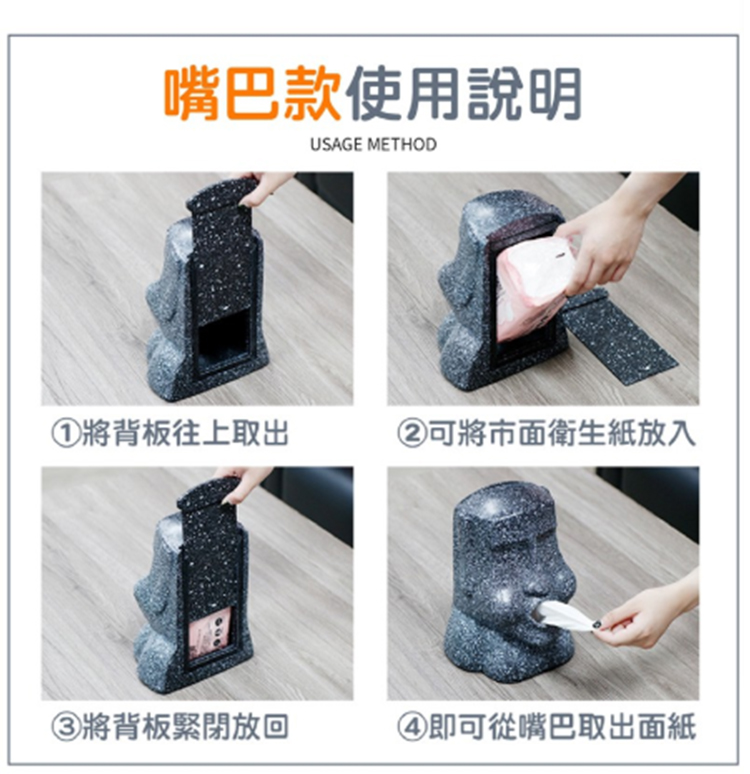 嘴巴款使用說明

USAGE METHOD

①將背板往上取出

②可將市面衛生紙放入

③將背板緊閉放回

④即可從嘴巴取出面紙