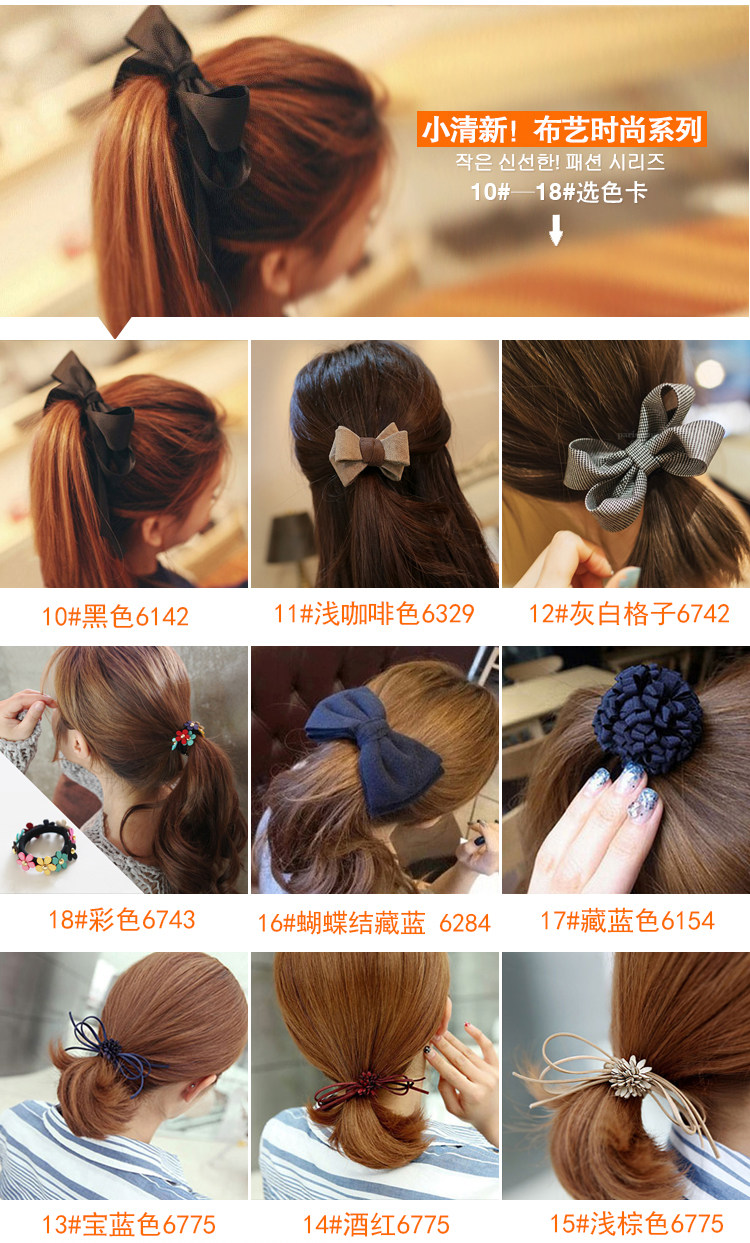 小清新！布艺时尚系列
작은 신선한! 패션 시리즈
10#—18#选色卡

10#黑色6142
11#浅咖啡色6329
12#灰白格子6742

18#彩色6743
16#蝴蝶结藏蓝 6284
17#藏蓝色6154

13#宝蓝色6775
14#酒红6775
15#浅棕色6775