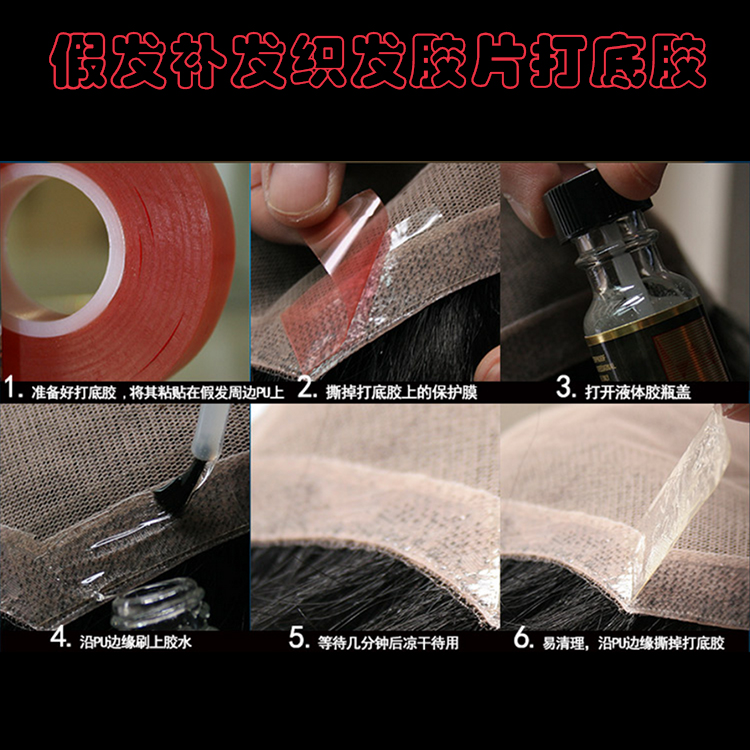 假发补发织发胶片打底胶

1. 准备好打底胶，将其粘贴在假发周边PU上

2. 撕掉打底胶上的保护膜

3. 打开液体胶瓶盖

4. 沿PU边缘刷上胶水

5. 等待几分钟后凉干待用

6. 易清理，沿PU边缘撕掉打底胶