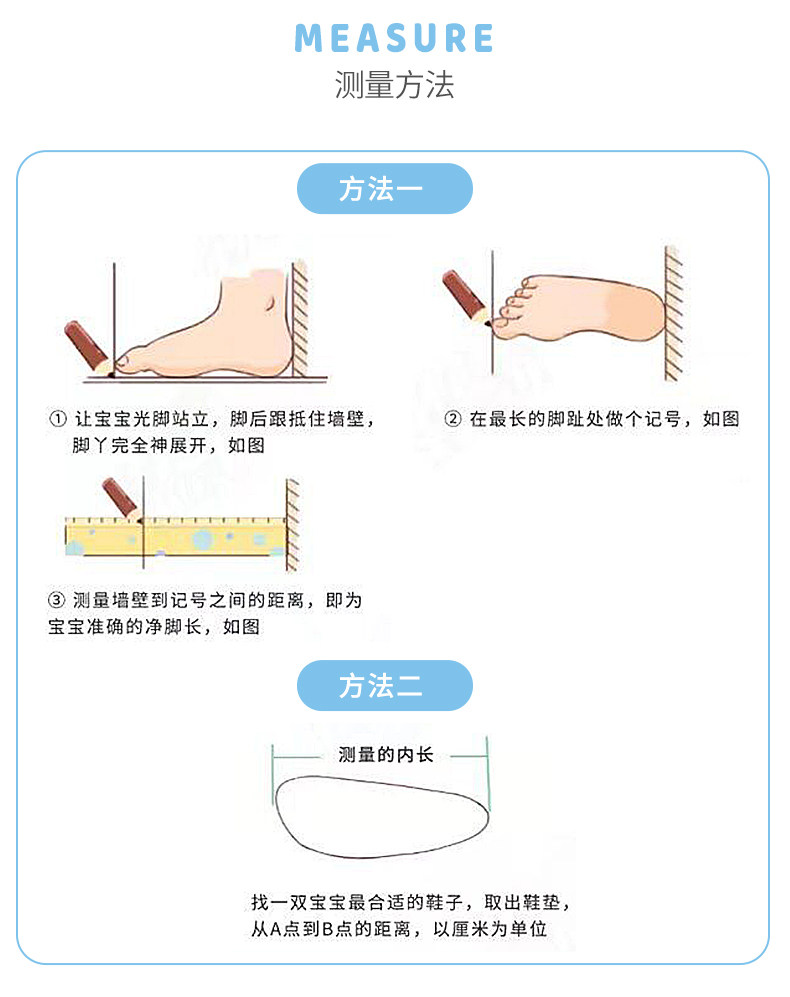 MEASURE
测量方法

方法一

① 让宝宝光脚站立，脚后跟抵住墙壁，脚丫完全神展开，如图

② 在最长的脚趾处做个记号，如图

③ 测量墙壁到记号之间的距离，即为宝宝准确的净脚长，如图

方法二

测量的内长

找一双宝宝最合适的鞋子，取出鞋垫，从A点到B点的距离，以厘米为单位