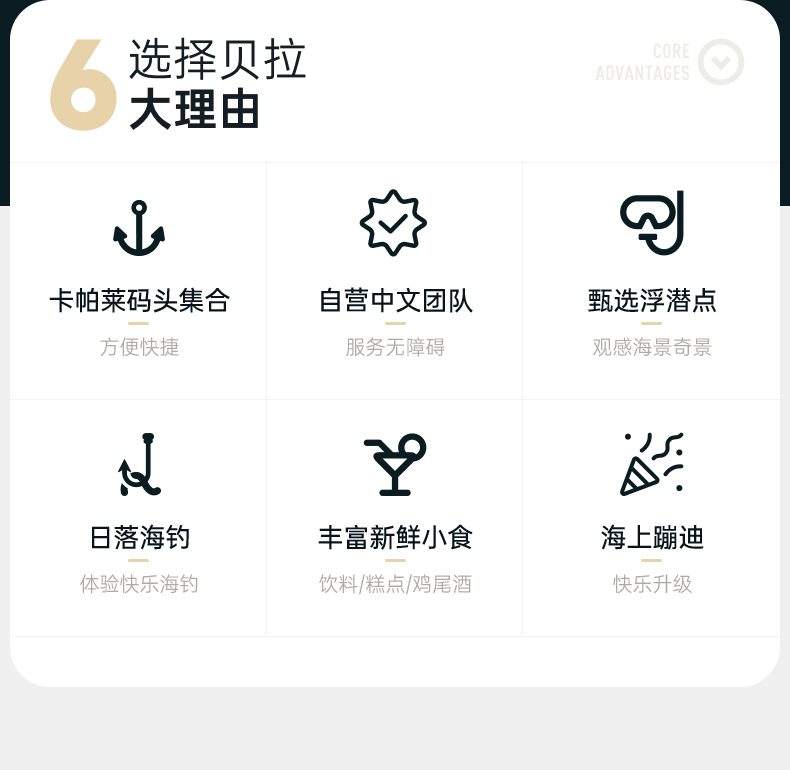 6 选择贝拉
大理由

CORE
ADVANTAGES

卡帕莱码头集合
方便快捷

自营中文团队
服务无障碍

甄选浮潜点
观感海景奇景

日落海钓
体验快乐海钓

丰富新鲜小食
饮料/糕点/鸡尾酒

海上蹦迪
快乐升级