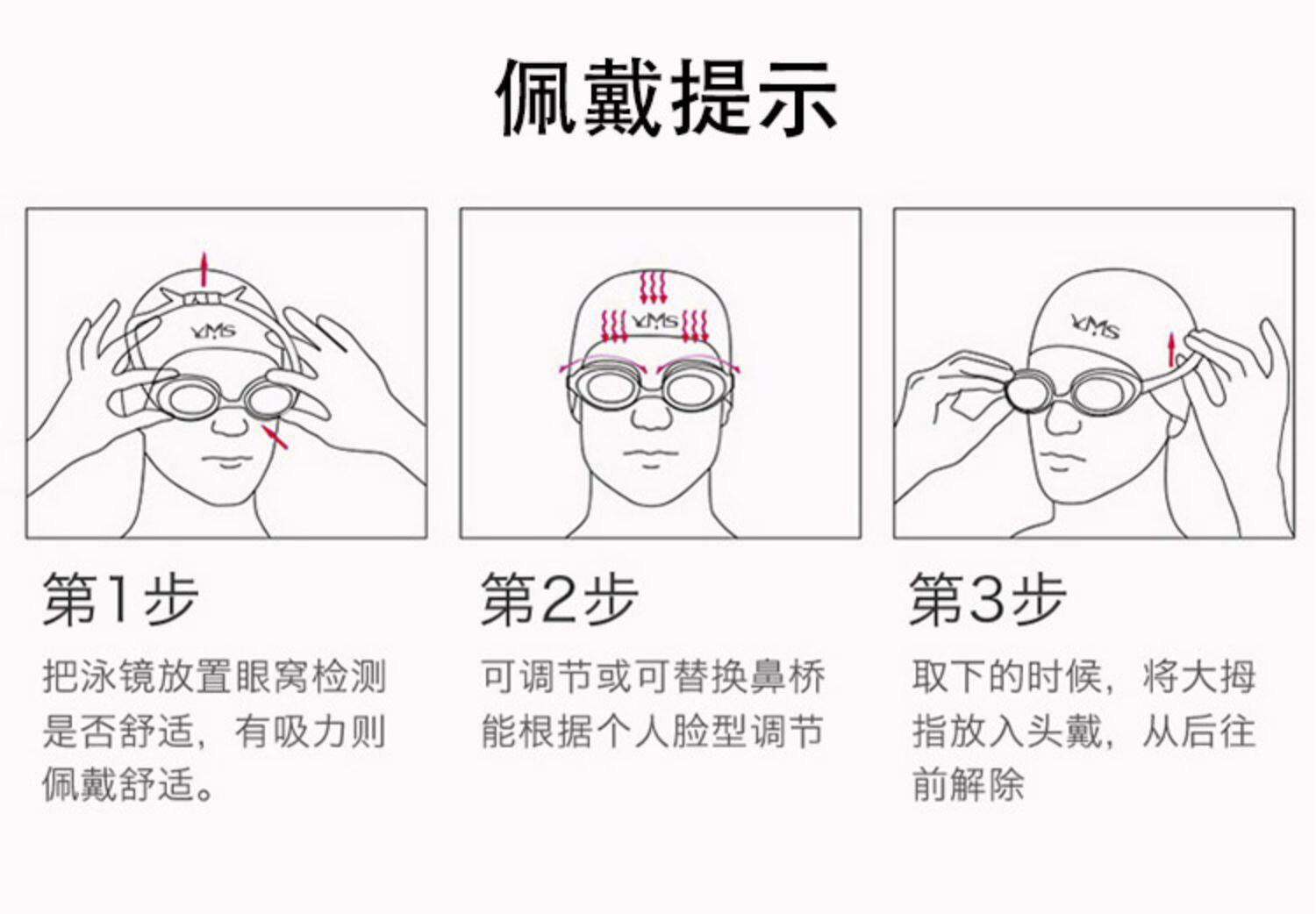 佩戴提示

YMS

YMS

YMS

第1步

把泳镜放置眼窝检测是否舒适，有吸力则佩戴舒适。

第2步

可调节或可替换鼻桥能根据个人脸型调节

第3步

取下的时候，将大拇指放入头戴，从后往前解除