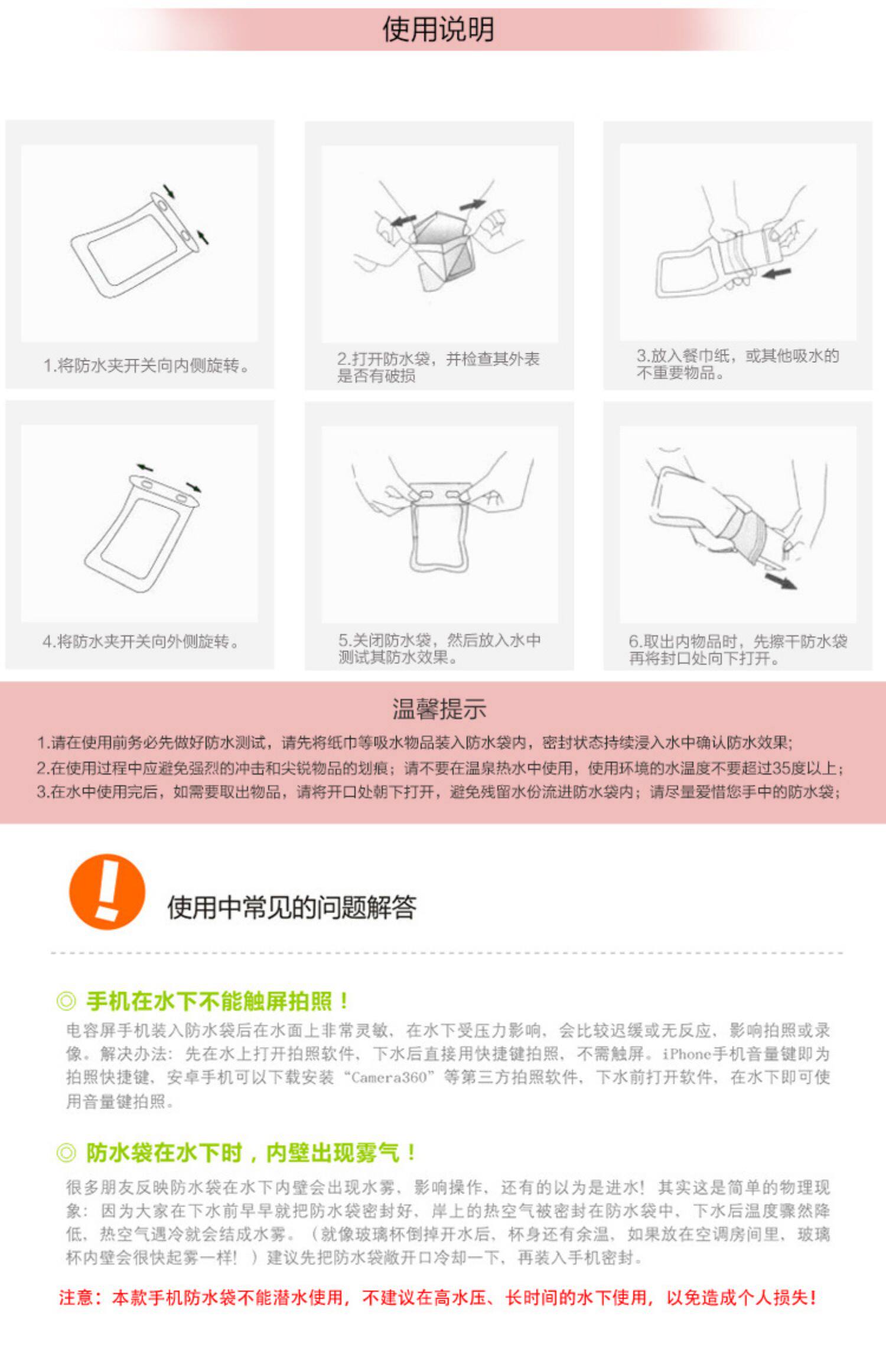 使用说明

1.将防水夹开关向内侧旋转。

2.打开防水袋，并检查其外表是否有破损

3.放入餐巾纸，或其他吸水的不重要物品。

4.将防水夹开关向外侧旋转。

5.关闭防水袋，然后放入水中测试其防水效果。

6.取出内物品时，先擦干防水袋再将封口处向下打开。

温馨提示

1.请在使用前务必先做好防水测试，请先将纸巾等吸水物品装入防水袋内，密封状态持续浸入水中确认防水效果;
2.在使用过程中应避免强烈的冲击和尖锐物品的划痕；请不要在温泉热水中使用，使用环境的水温度不要超过35度以上；
3.在水中使用完后，如需要取出物品，请将开口处朝下打开，避免残留水份流进防水袋内；请尽量爱惜您手中的防水袋;

使用中常见的问题解答

◎ 手机在水下不能触屏拍照！

电容屏手机装入防水袋后在水面上非常灵敏，在水下受压力影响，会比较迟缓或无反应，影响拍照或录像。解决办法：先在水上打开拍照软件，下水后直接用快捷键拍照，不需触屏。iPhone手机音量键即为拍照快捷键，安卓手机可以下载安装“Camera360”等第三方拍照软件，下水前打开软件，在水下即可使用音量键拍照。

◎ 防水袋在水下时，内壁出现雾气！

很多朋友反映防水袋在水下内壁会出现水雾，影响操作，还有的以为是进水！其实这是简单的物理现象：因为大家在下水前早早就把防水袋密封好，岸上的热空气被密封在防水袋中，下水后温度骤然降低，热空气遇冷就会结成水雾。（就像玻璃杯倒掉开水后，杯身还有余温，如果放在空调房间里，玻璃杯内壁会很快起雾一样！）建议先把防水袋敞开口冷却一下，再装入手机密封。

注意：本款手机防水袋不能潜水使用，不建议在高水压、长时间的水下使用，以免造成个人损失！