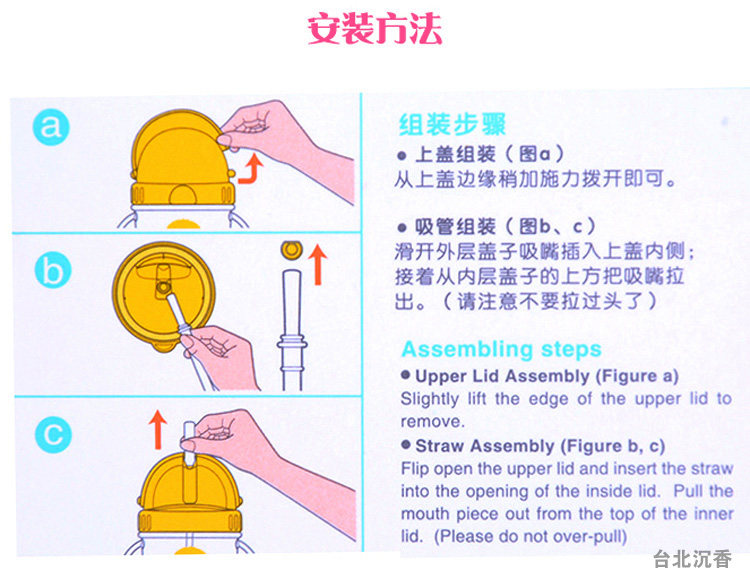 安装方法

a

b

c

组装步骤

● 上盖组装（图a）
从上盖边缘稍加施力拨开即可。

● 吸管组装（图b、c）
滑开外层盖子吸嘴插入上盖内侧；接着从内层盖子的上方把吸嘴拉出。（请注意不要拉过头了）

Assembling steps

● Upper Lid Assembly (Figure a)
Slightly lift the edge of the upper lid to remove.

● Straw Assembly (Figure b, c)
Flip open the upper lid and insert the straw into the opening of the inside lid. Pull the mouth piece out from the top of the inner lid. (Please do not over-pull)

台北沉香