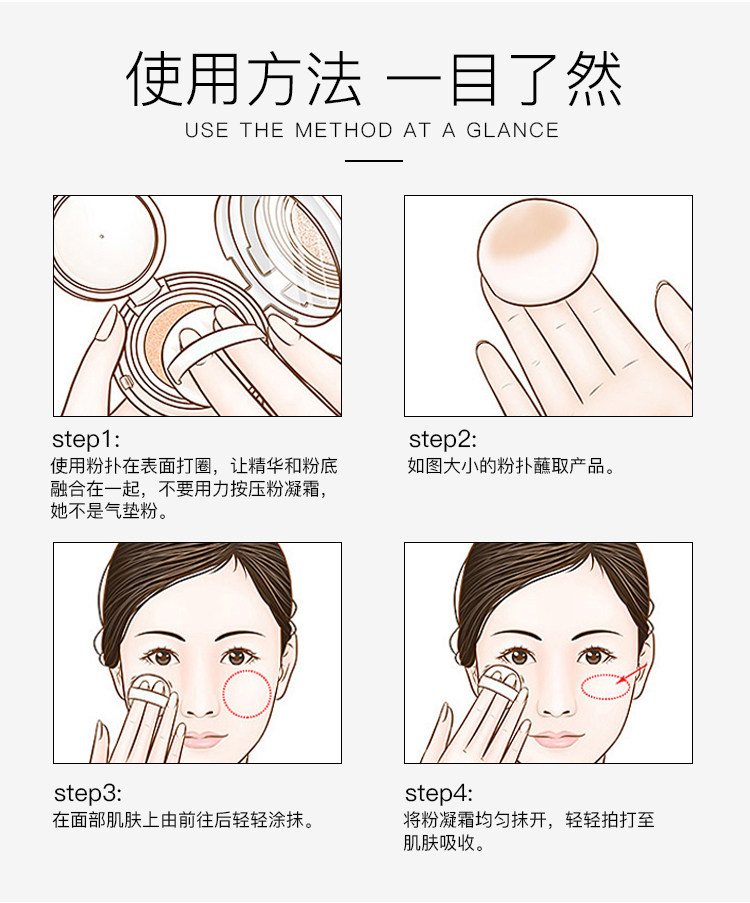 使用方法 一目了然

USE THE METHOD AT A GLANCE

step1:
使用粉扑在表面打圈，让精华和粉底融合在一起，不要用力按压粉凝霜，她不是气垫粉。

step2:
如图大小的粉扑蘸取产品。

step3:
在面部肌肤上由前往后轻轻涂抹。

step4:
将粉凝霜均匀抹开，轻轻拍打至肌肤吸收。