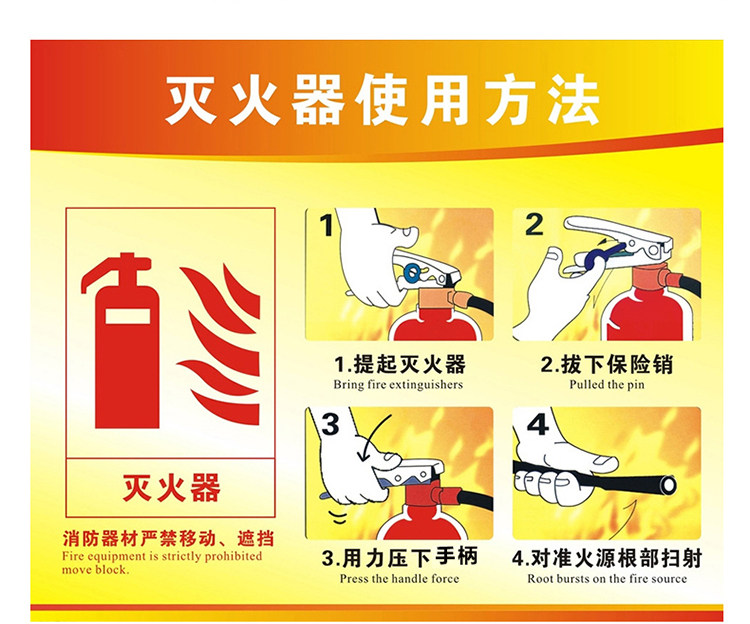 灭火器使用方法

灭火器

消防器材严禁移动、遮挡
Fire equipment is strictly prohibited move block.

1

1.提起灭火器
Bring fire extinguishers

2

2.拔下保险销
Pulled the pin

3

3.用力压下手柄
Press the handle force

4

4.对准火源根部扫射
Root bursts on the fire source