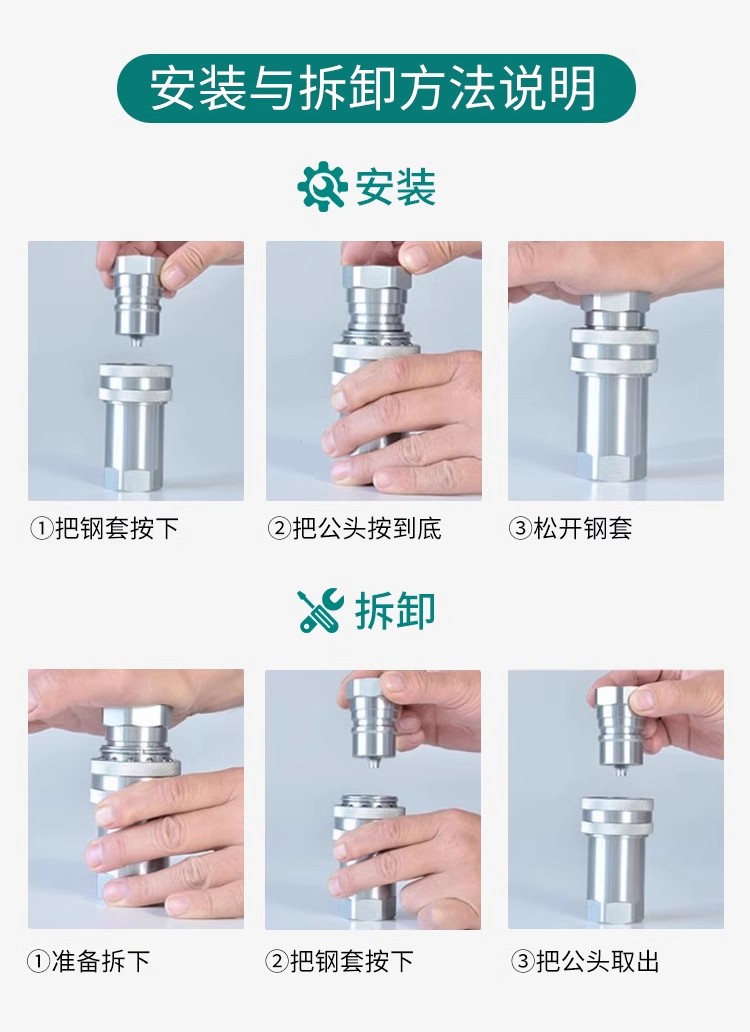 安装与拆卸方法说明

安装

①把钢套按下

②把公头按到底

③松开钢套

拆卸

①准备拆下

②把钢套按下

③把公头取出