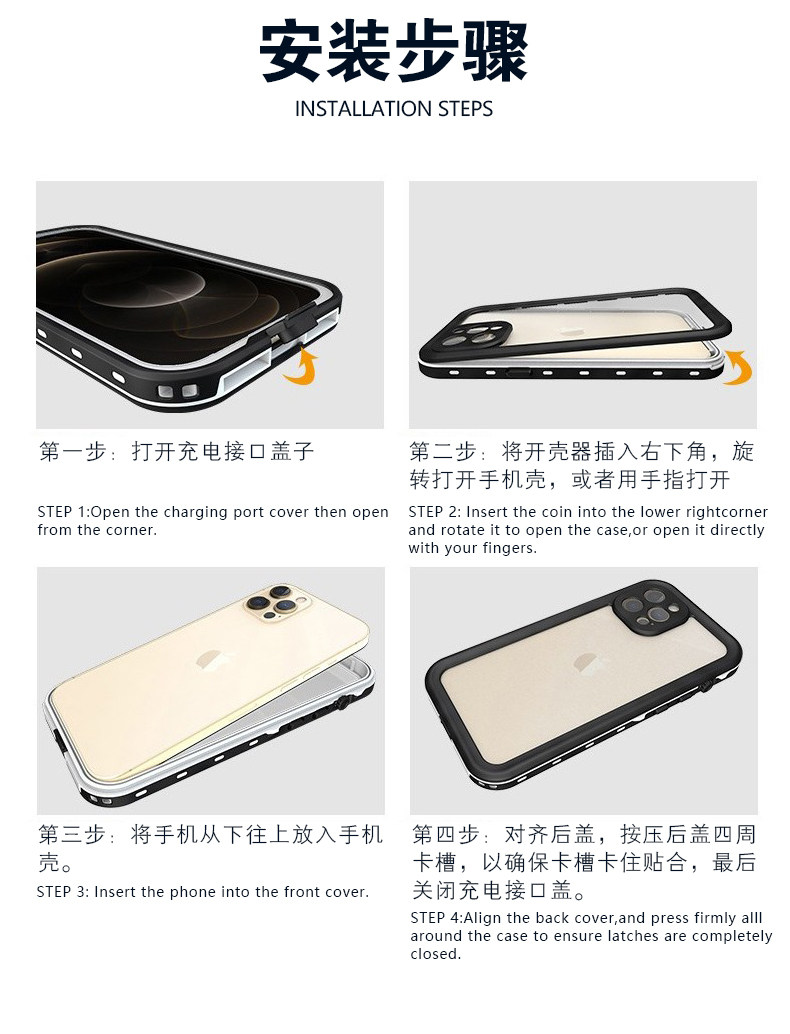 安装步骤
INSTALLATION STEPS

第一步：打开充电接口盖子

STEP 1:Open the charging port cover then open from the corner.

第二步：将开壳器插入右下角，旋转打开手机壳，或者用手指打开

STEP 2: Insert the coin into the lower rightcorner and rotate it to open the case,or open it directly with your fingers.

第三步：将手机从下往上放入手机壳。

STEP 3: Insert the phone into the front cover.

第四步：对齐后盖，按压后盖四周卡槽，以确保卡槽卡住贴合，最后关闭充电接口盖。

STEP 4:Align the back cover,and press firmly alll around the case to ensure latches are completely closed.