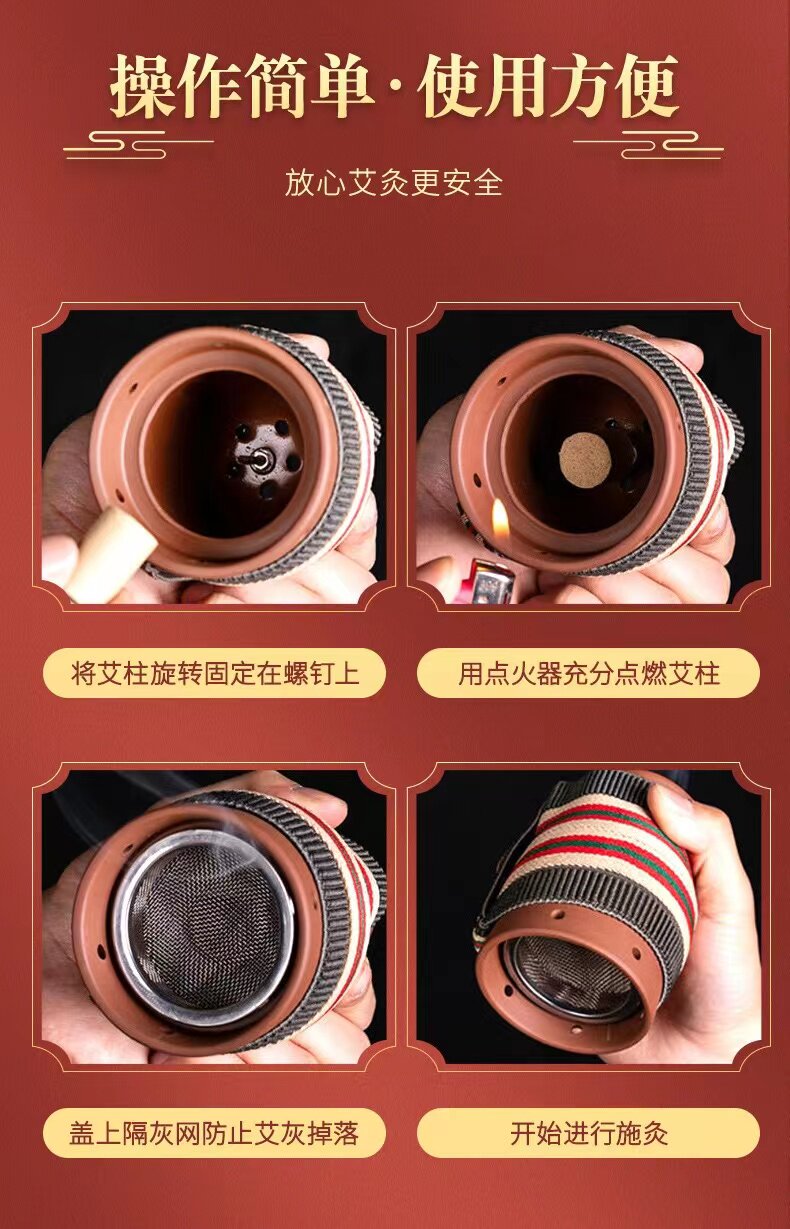 操作简单·使用方便

放心艾灸更安全

将艾柱旋转固定在螺钉上

用点火器充分点燃艾柱

盖上隔灰网防止艾灰掉落

开始进行施灸