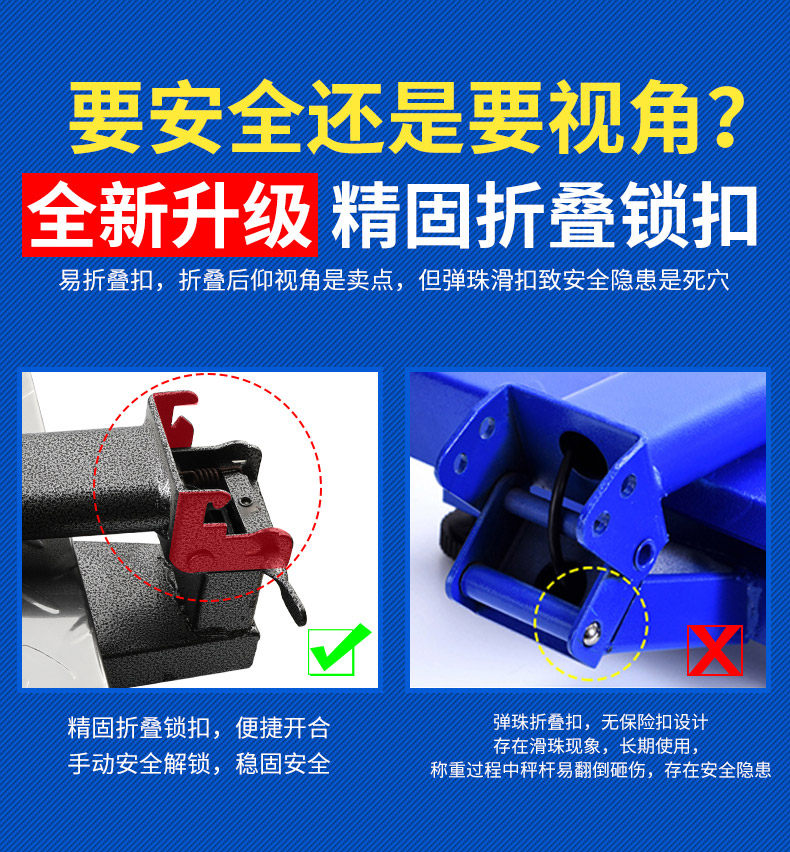 要安全还是要视角?

全新升级 精固折叠锁扣

易折叠扣，折叠后仰视角是卖点，但弹珠滑扣致安全隐患是死穴

精固折叠锁扣，便捷开合
手动安全解锁，稳固安全

弹珠折叠扣，无保险扣设计
存在滑珠现象，长期使用，
称重过程中秤杆易翻倒砸伤，存在安全隐患