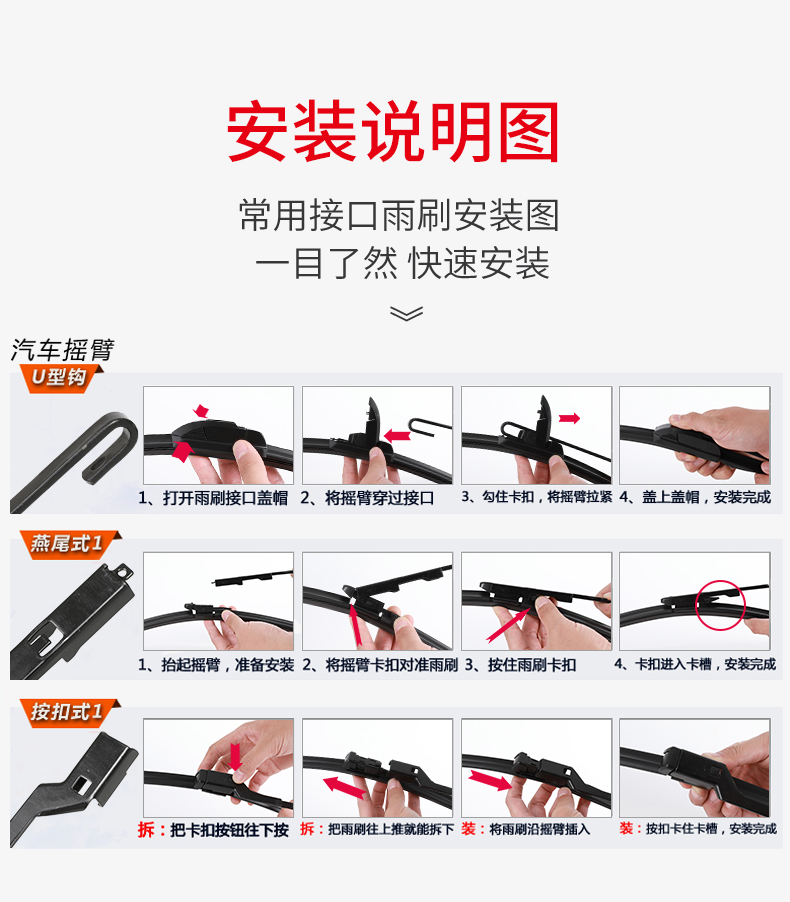 安装说明图

常用接口雨刷安装图
一目了然 快速安装

汽车摇臂

U型钩

1、打开雨刷接口盖帽
2、将摇臂穿过接口
3、勾住卡扣，将摇臂拉紧
4、盖上盖帽，安装完成

燕尾式1

1、抬起摇臂，准备安装
2、将摇臂卡扣对准雨刷
3、按住雨刷卡扣
4、卡扣进入卡槽，安装完成

按扣式1

拆：把卡扣按钮往下按
拆：把雨刷往上推就能拆下
装：将雨刷沿摇臂插入
装：按扣卡住卡槽，安装完成