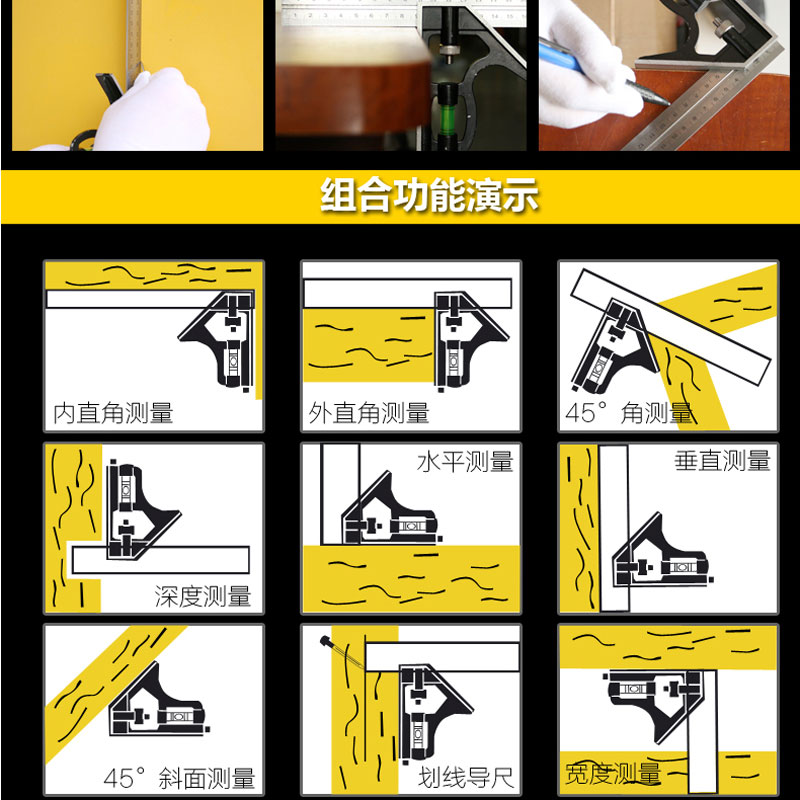 组合功能演示

内直角测量

外直角测量

45° 角测量

深度测量

水平测量

垂直测量

45° 斜面测量

划线导尺

宽度测量