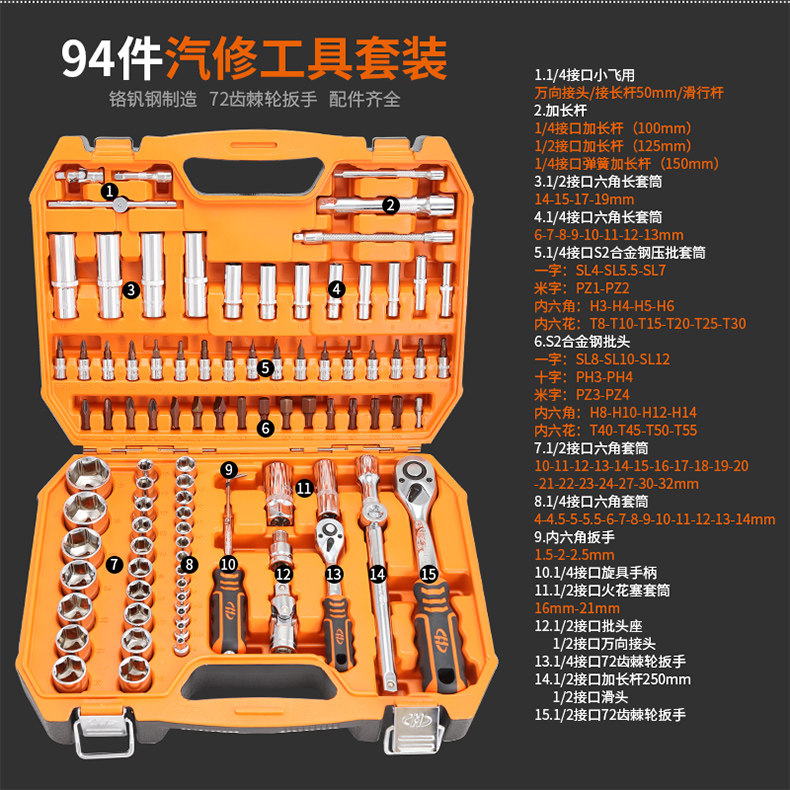 94件汽修工具套装

铬钒钢制造 72齿棘轮扳手 配件齐全

1 2 3 4 5 6 7 8 9 10 11 12 13 14 15

1.1/4接口小飞用
万向接头/接长杆50mm/滑行杆
2.加长杆
1/4接口加长杆（100mm）
1/2接口加长杆（125mm）
1/4接口弹簧加长杆（150mm）
3.1/2接口六角长套筒
14-15-17-19mm
4.1/4接口六角长套筒
6-7-8-9-10-11-12-13mm
5.1/4接口S2合金钢压批套筒
一字：SL4-SL5.5-SL7
米字：PZ1-PZ2
内六角：H3-H4-H5-H6
内六花：T8-T10-T15-T20-T25-T30
6.S2合金钢批头
一字：SL8-SL10-SL12
十字：PH3-PH4
米字：PZ3-PZ4
内六角：H8-H10-H12-H14
内六花：T40-T45-T50-T55
7.1/2接口六角套筒
10-11-12-13-14-15-16-17-18-19-20-21-22-23-24-27-30-32mm
8.1/4接口六角套筒
4-4.5-5-5.5-6-7-8-9-10-11-12-13-14mm
9.内六角扳手
1.5-2-2.5mm
10.1/4接口旋具手柄
11.1/2接口火花塞套筒
16mm-21mm
12.1/2接口批头座
1/2接口万向接头
13.1/4接口72齿棘轮扳手
14.1/2接口加长杆250mm
1/2接口滑头
15.1/2接口72齿棘轮扳手