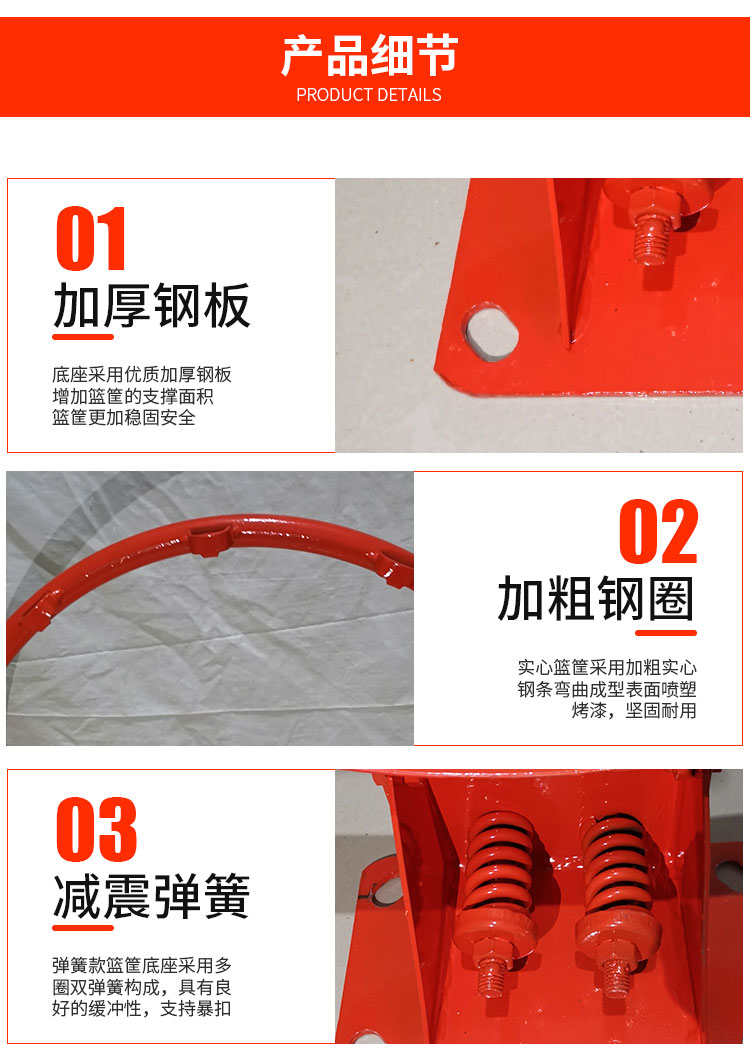 产品细节
PRODUCT DETAILS

01
加厚钢板

底座采用优质加厚钢板
增加篮筐的支撑面积
篮筐更加稳固安全

02
加粗钢圈

实心篮筐采用加粗实心
钢条弯曲成型表面喷塑
烤漆，坚固耐用

03
减震弹簧

弹簧款篮筐底座采用多
圈双弹簧构成，具有良
好的缓冲性，支持暴扣